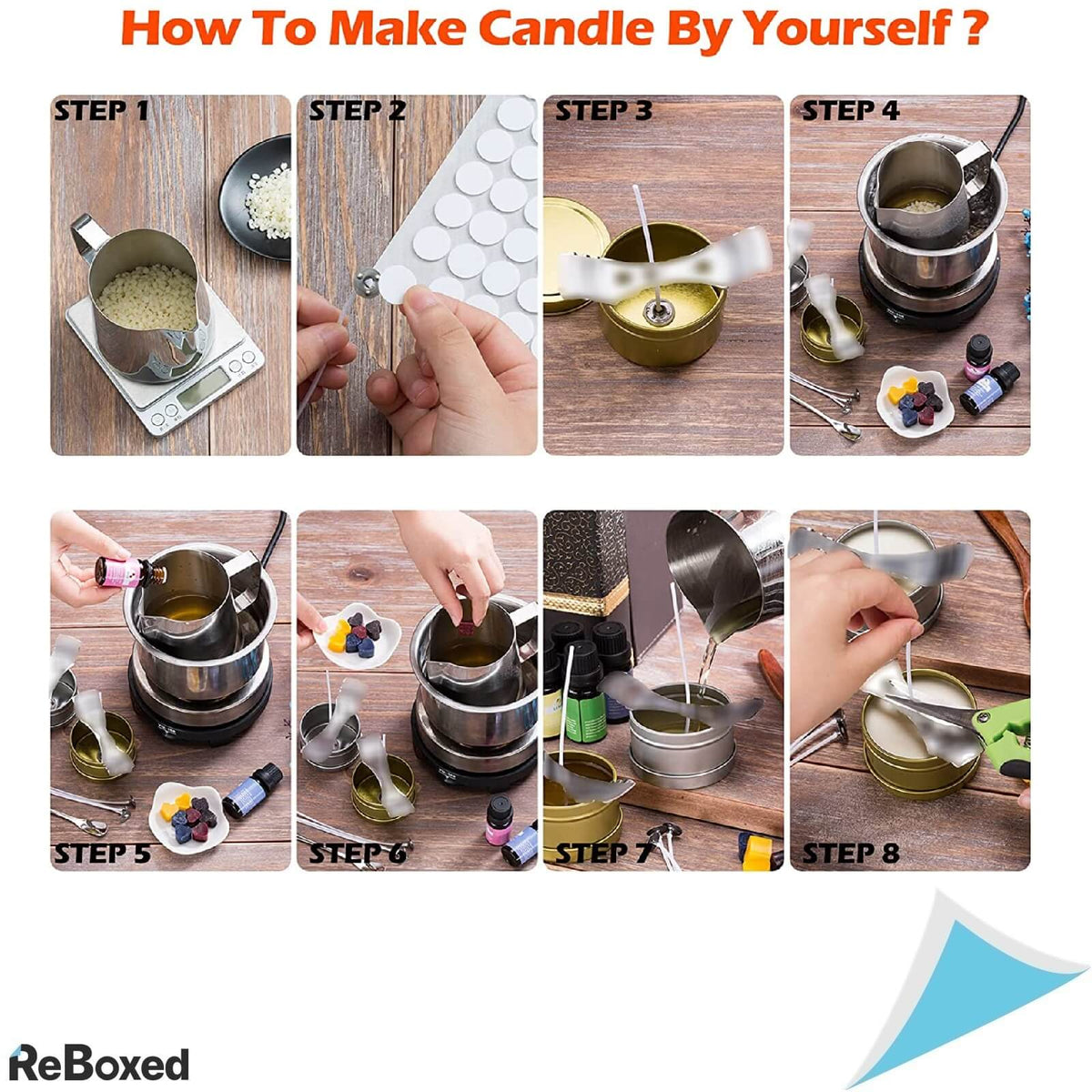 How To Make Candle By Yourself ?

STEP 1

STEP 2

STEP 3

STEP 4

STEP 5

STEP 6

STEP 7

STEP 8

ReBoxed