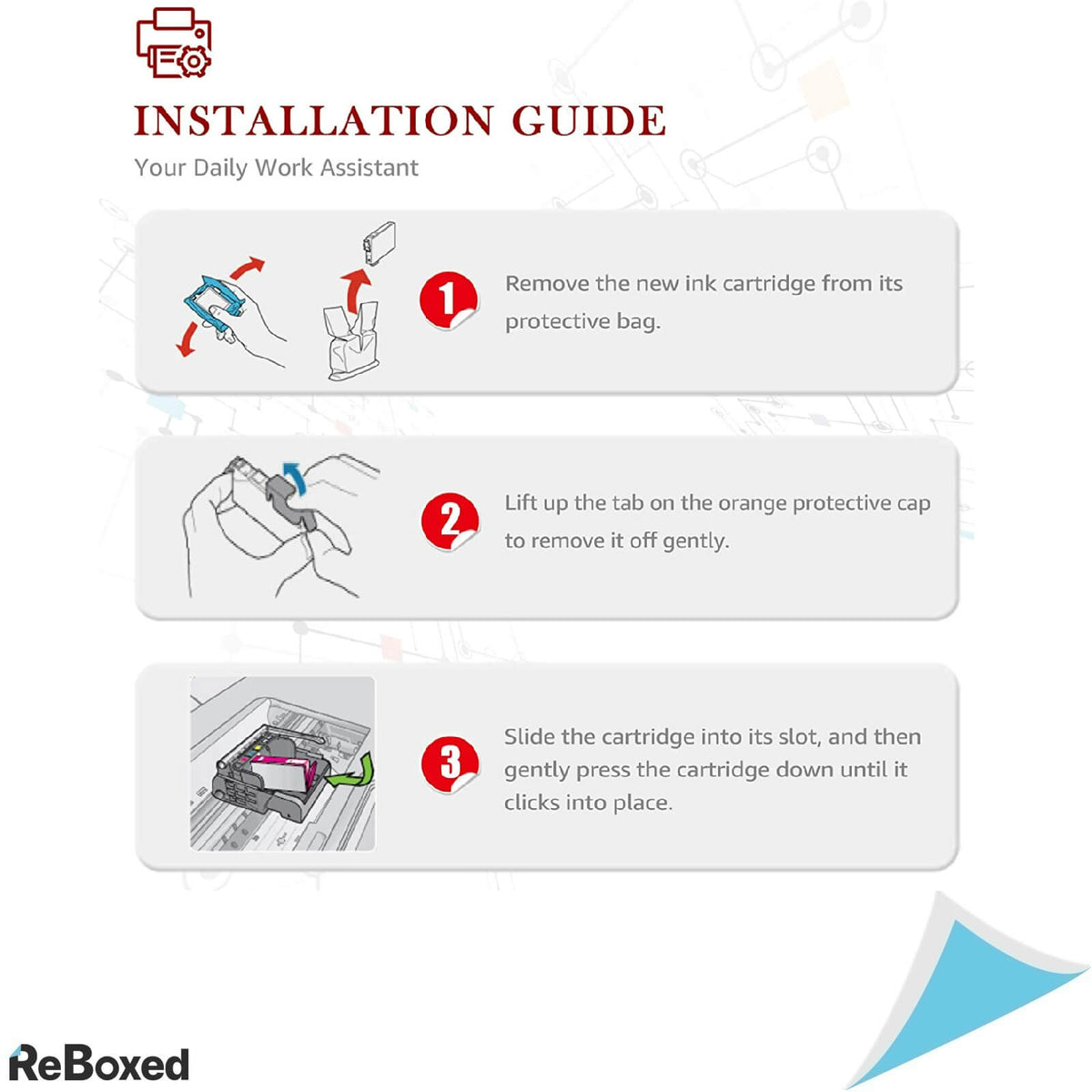 INSTALLATION GUIDE
Your Daily Work Assistant

1 Remove the new ink cartridge from its protective bag.

2 Lift up the tab on the orange protective cap to remove it off gently.

3 Slide the cartridge into its slot, and then gently press the cartridge down until it clicks into place.

ReBoxed