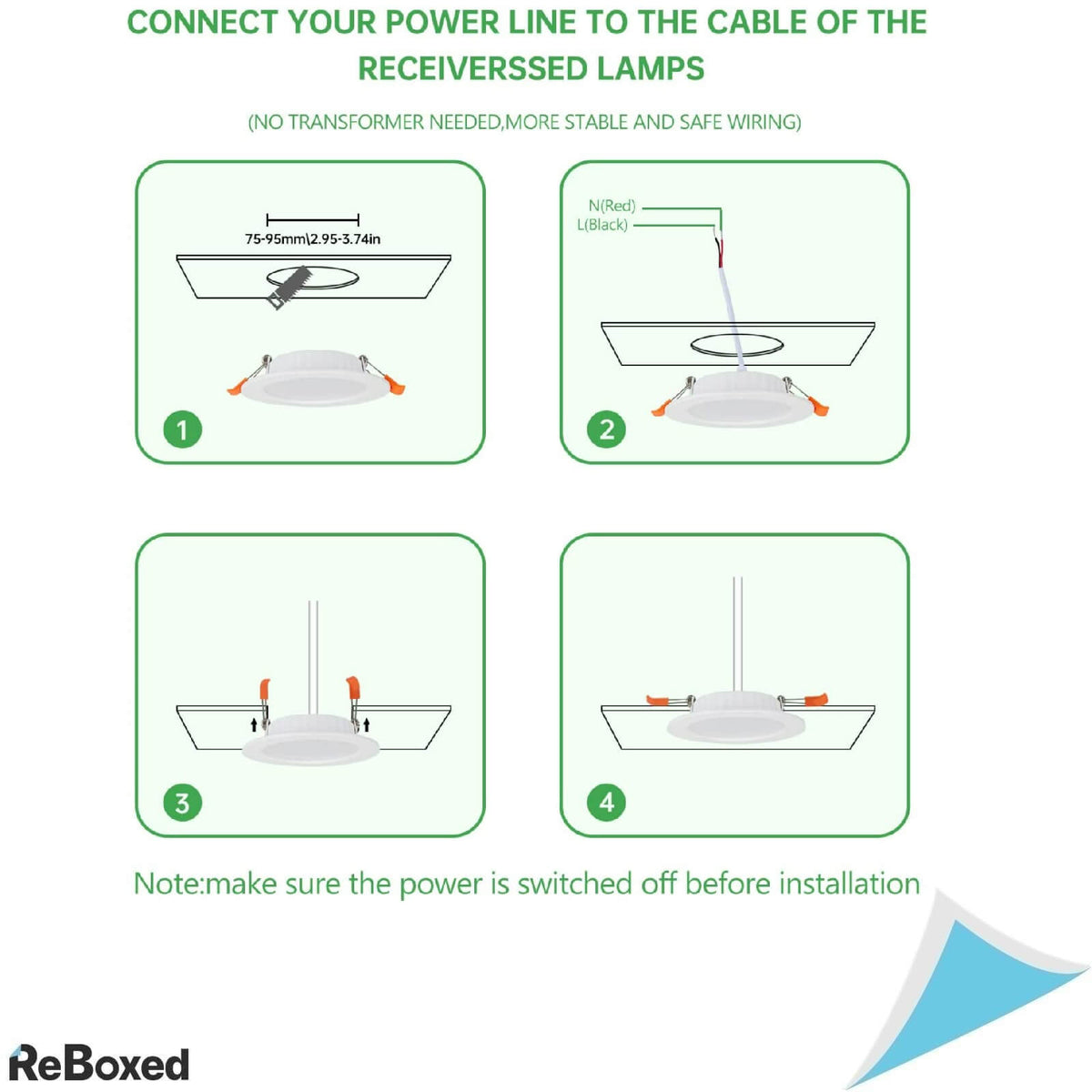 CONNECT YOUR POWER LINE TO THE CABLE OF THE RECEIVERSSED LAMPS

(NO TRANSFORMER NEEDED,MORE STABLE AND SAFE WIRING)

75-95mm\2.95-3.74in

1

N(Red)
L(Black)

2

3

4

Note:make sure the power is switched off before installation

ReBoxed