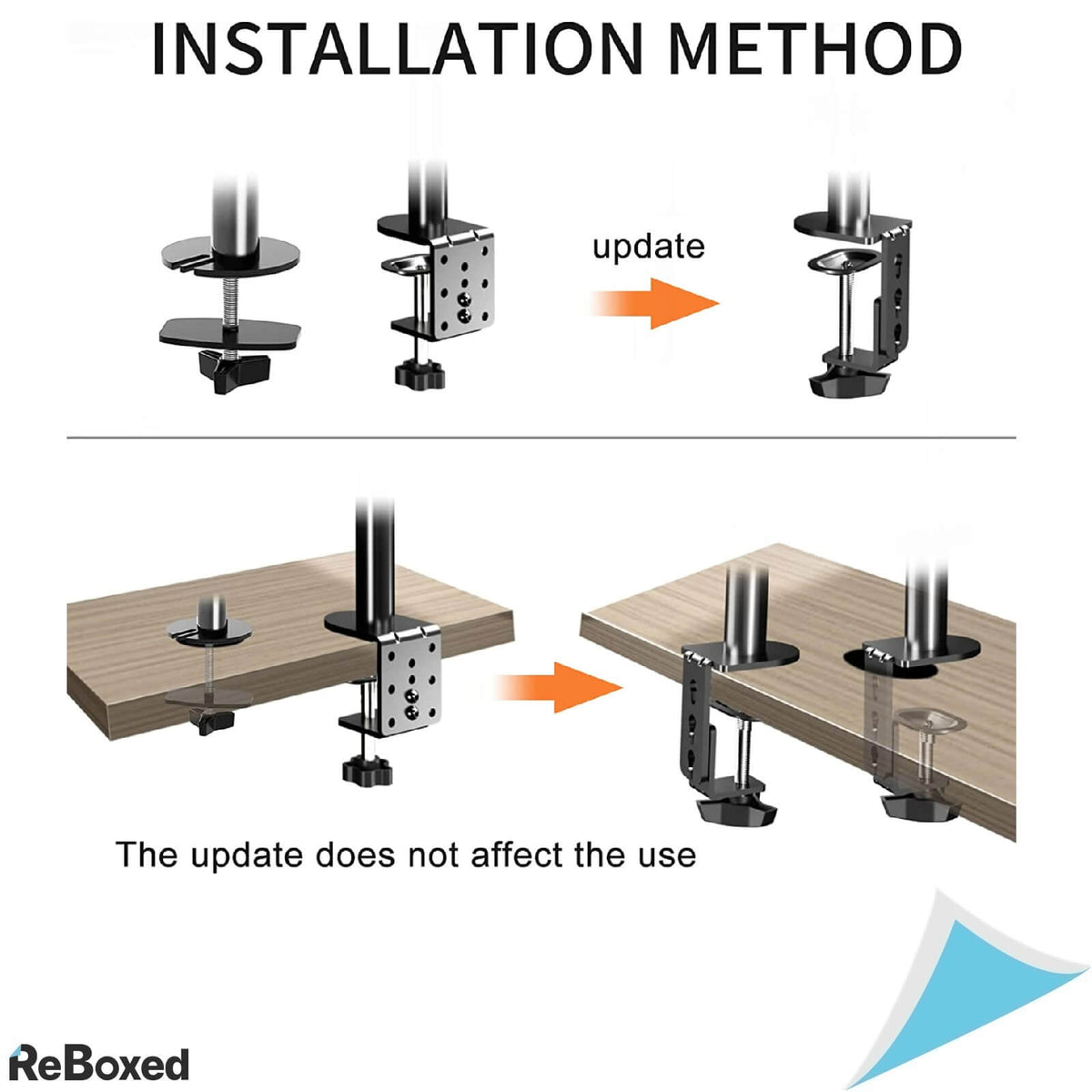 INSTALLATION METHOD

update

The update does not affect the use

ReBoxed