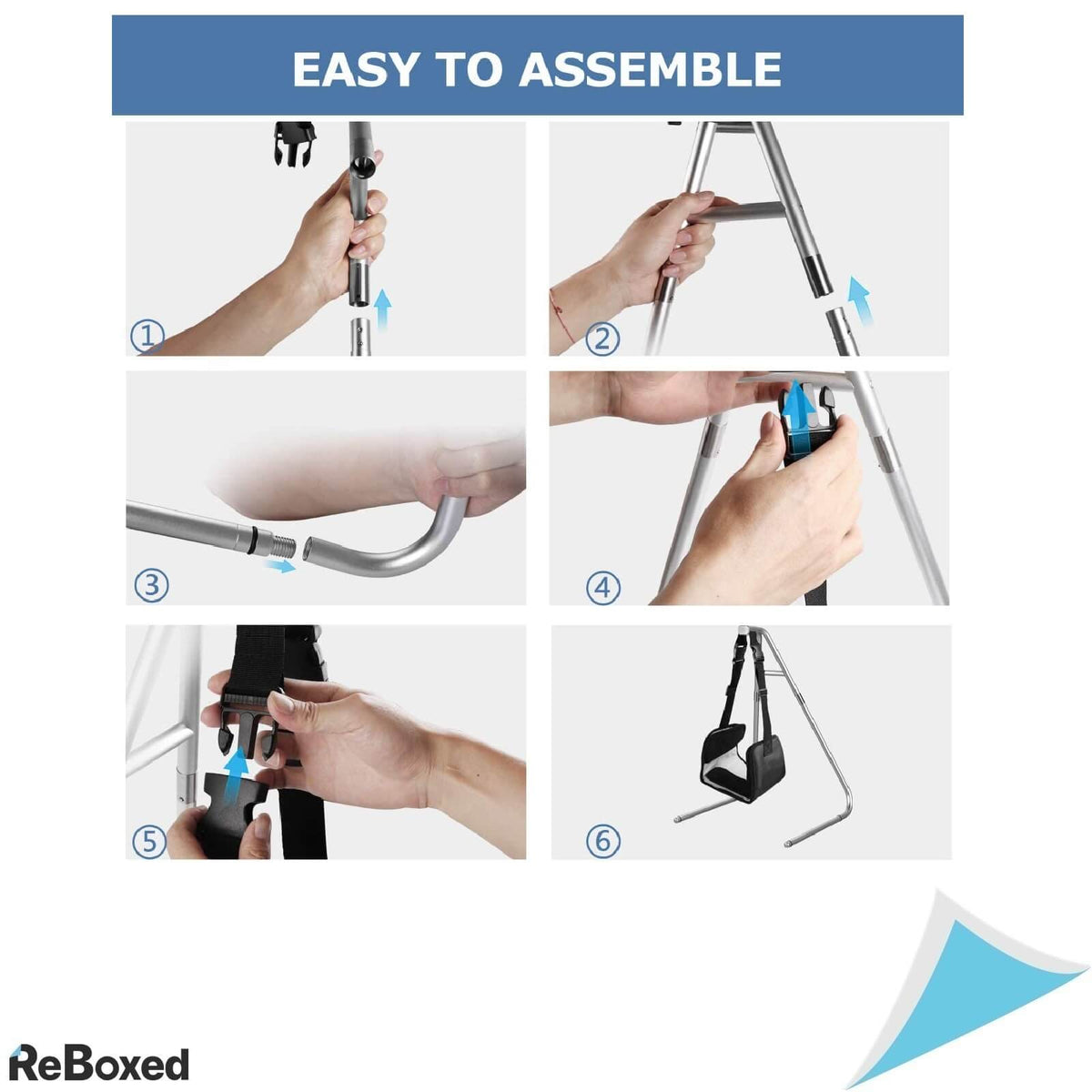 EASY TO ASSEMBLE

①

②

③

④

⑤

⑥

ReBoxed