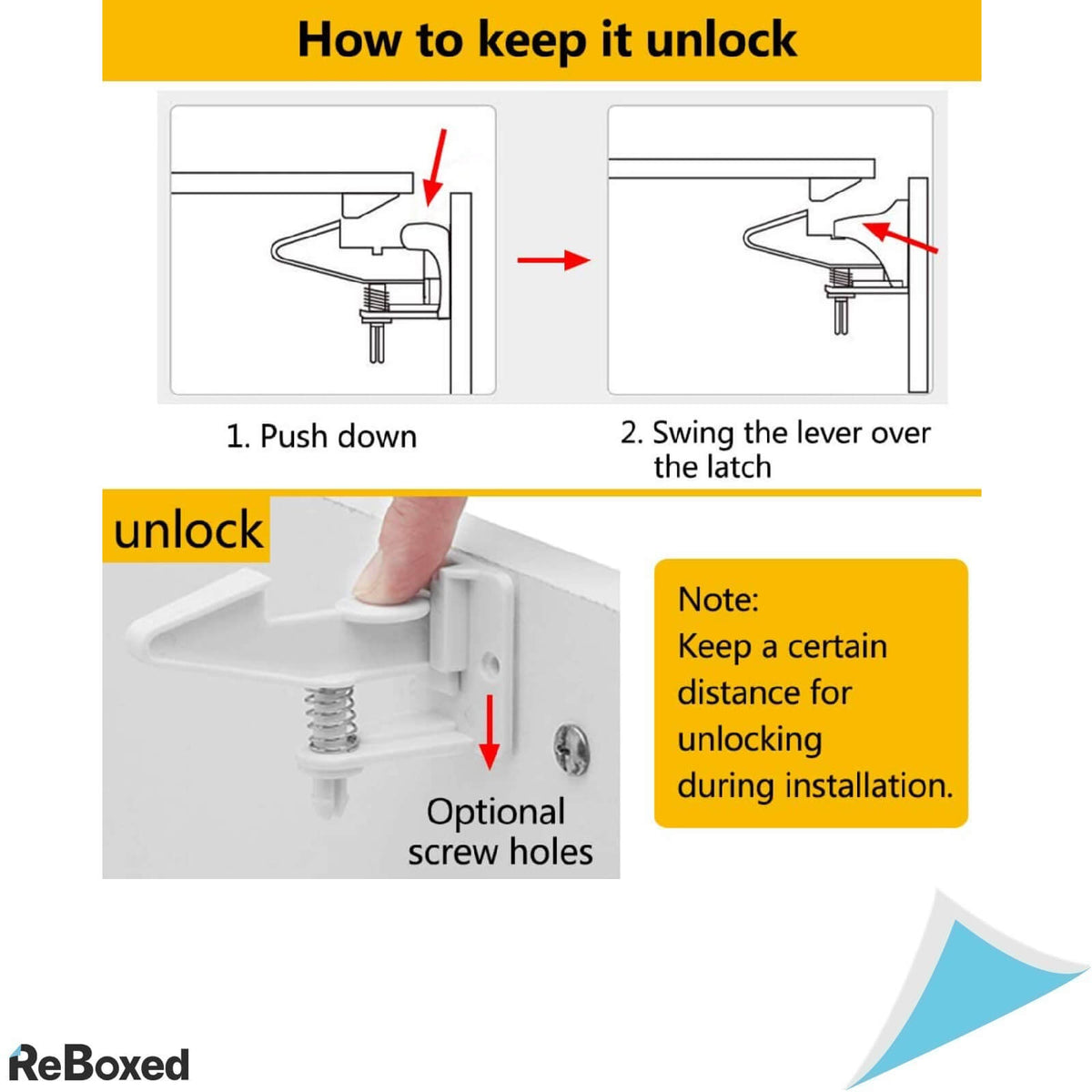 How to keep it unlock

1. Push down

2. Swing the lever over the latch

unlock

Optional screw holes

Note:
Keep a certain distance for unlocking during installation.

ReBoxed