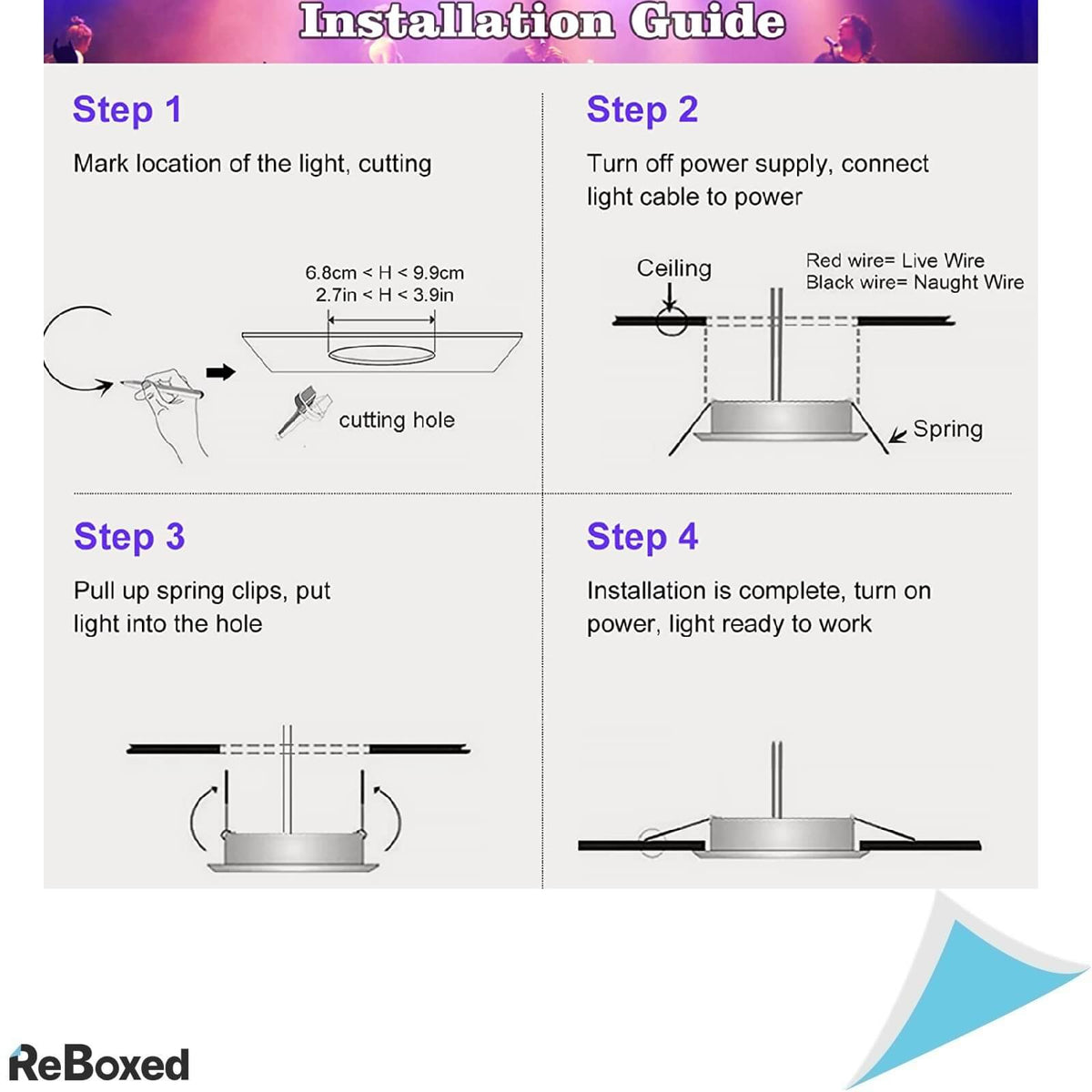 Installation Guide

Step 1

Mark location of the light, cutting

6.8cm < H < 9.9cm
2.7in < H < 3.9in

cutting hole

Step 2

Turn off power supply, connect light cable to power

Ceiling

Red wire= Live Wire
Black wire= Naught Wire

Spring

Step 3

Pull up spring clips, put light into the hole

Step 4

Installation is complete, turn on power, light ready to work

ReBoxed