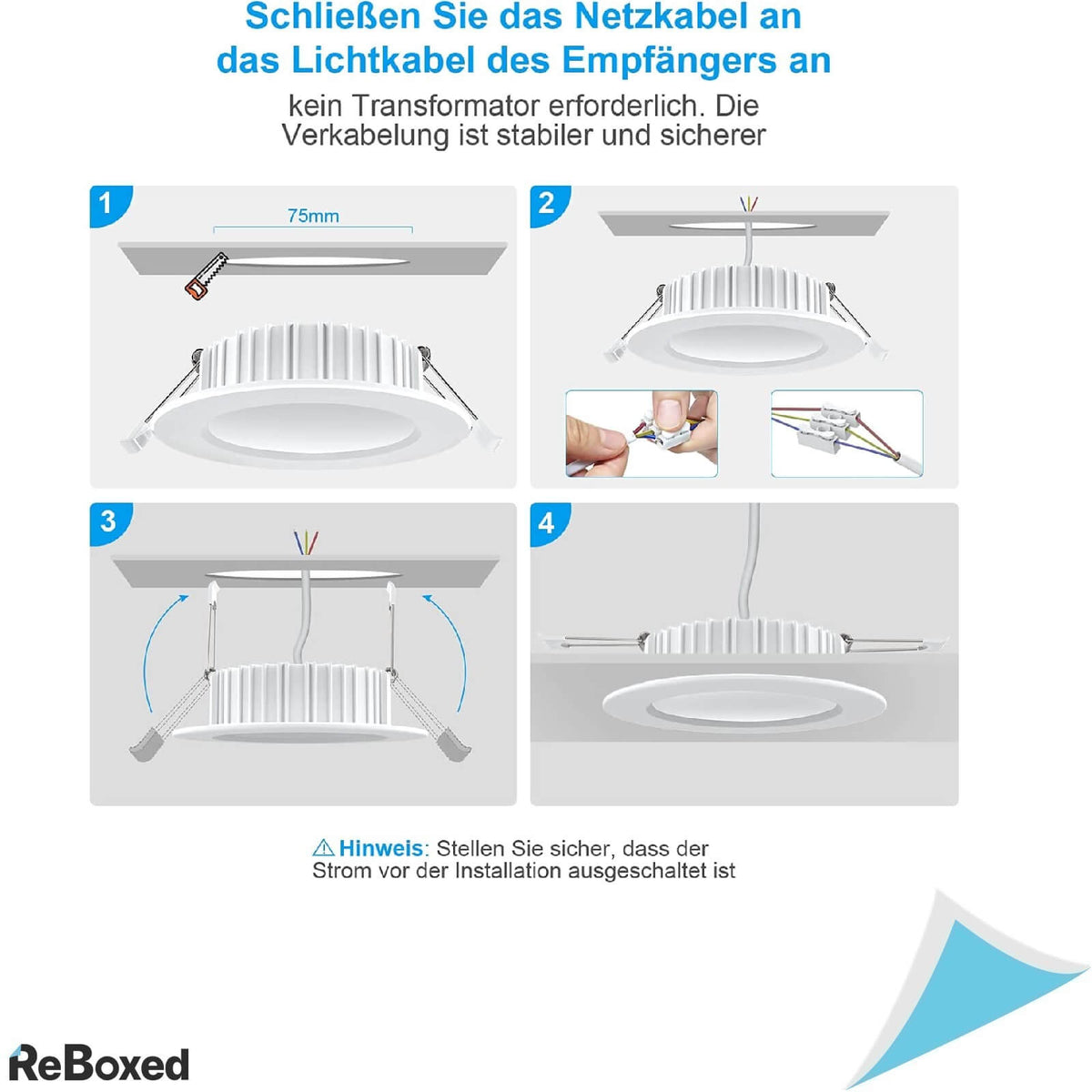 Schließen Sie das Netzkabel an das Lichtkabel des Empfängers an

kein Transformator erforderlich. Die Verkabelung ist stabiler und sicherer

1

75mm

2

3

4

⚠ Hinweis: Stellen Sie sicher, dass der Strom vor der Installation ausgeschaltet ist

ReBoxed