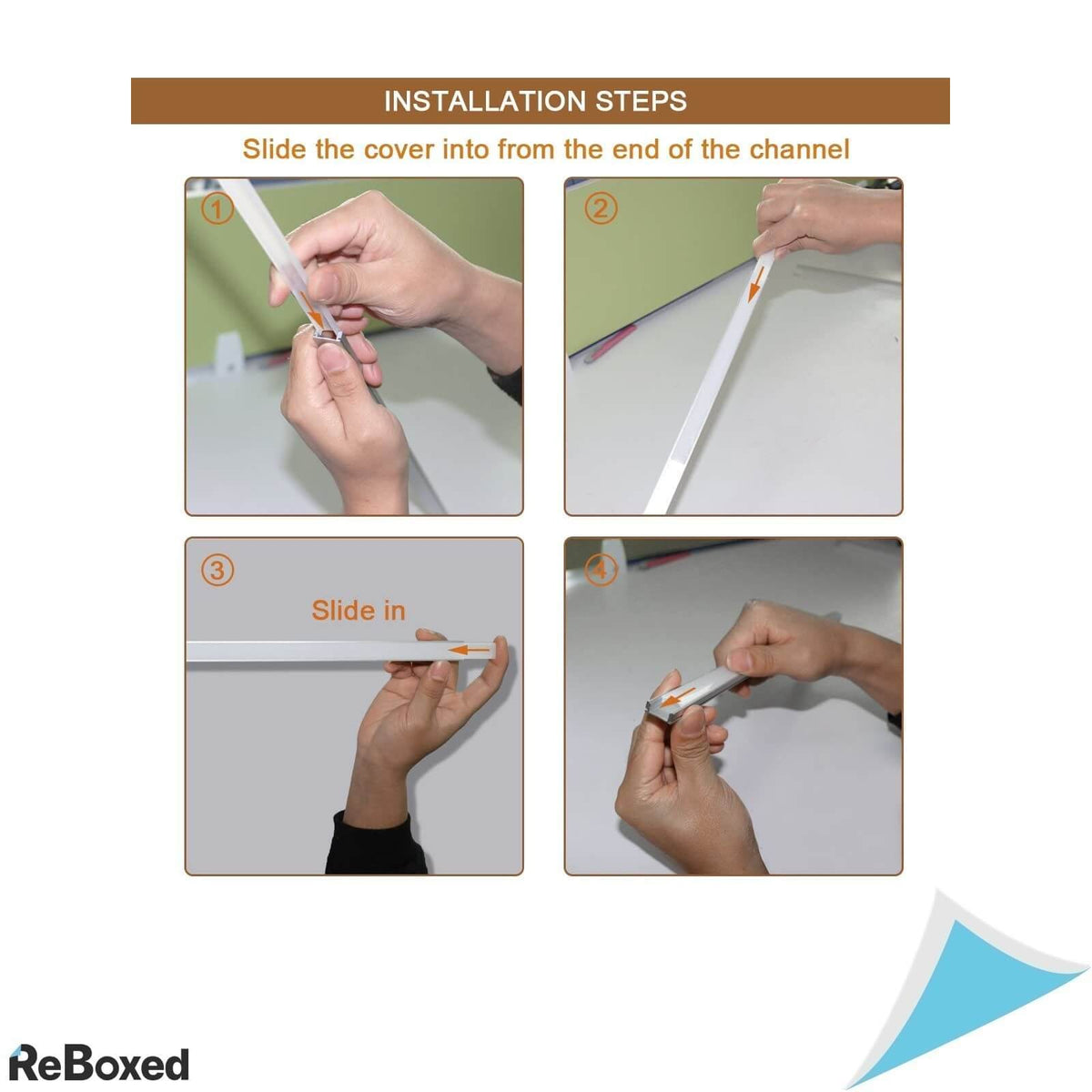 INSTALLATION STEPS

Slide the cover into from the end of the channel

①

②

③

Slide in

④

ReBoxed