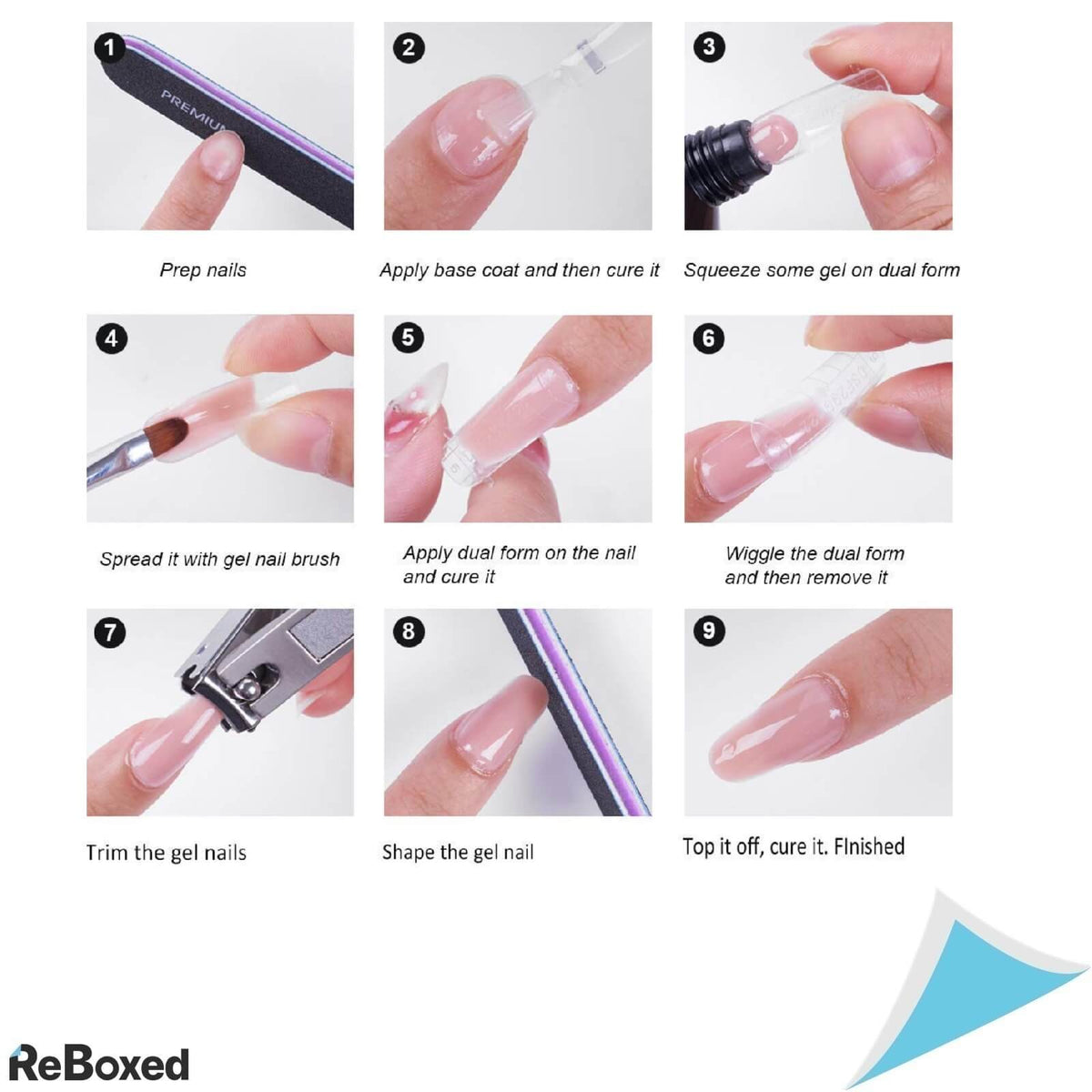 1
PREMIUM

Prep nails

2

Apply base coat and then cure it

3

Squeeze some gel on dual form

4

Spread it with gel nail brush

5

Apply dual form on the nail and cure it

6

Wiggle the dual form and then remove it

7

Trim the gel nails

8

Shape the gel nail

9

Top it off, cure it. FInished

ReBoxed