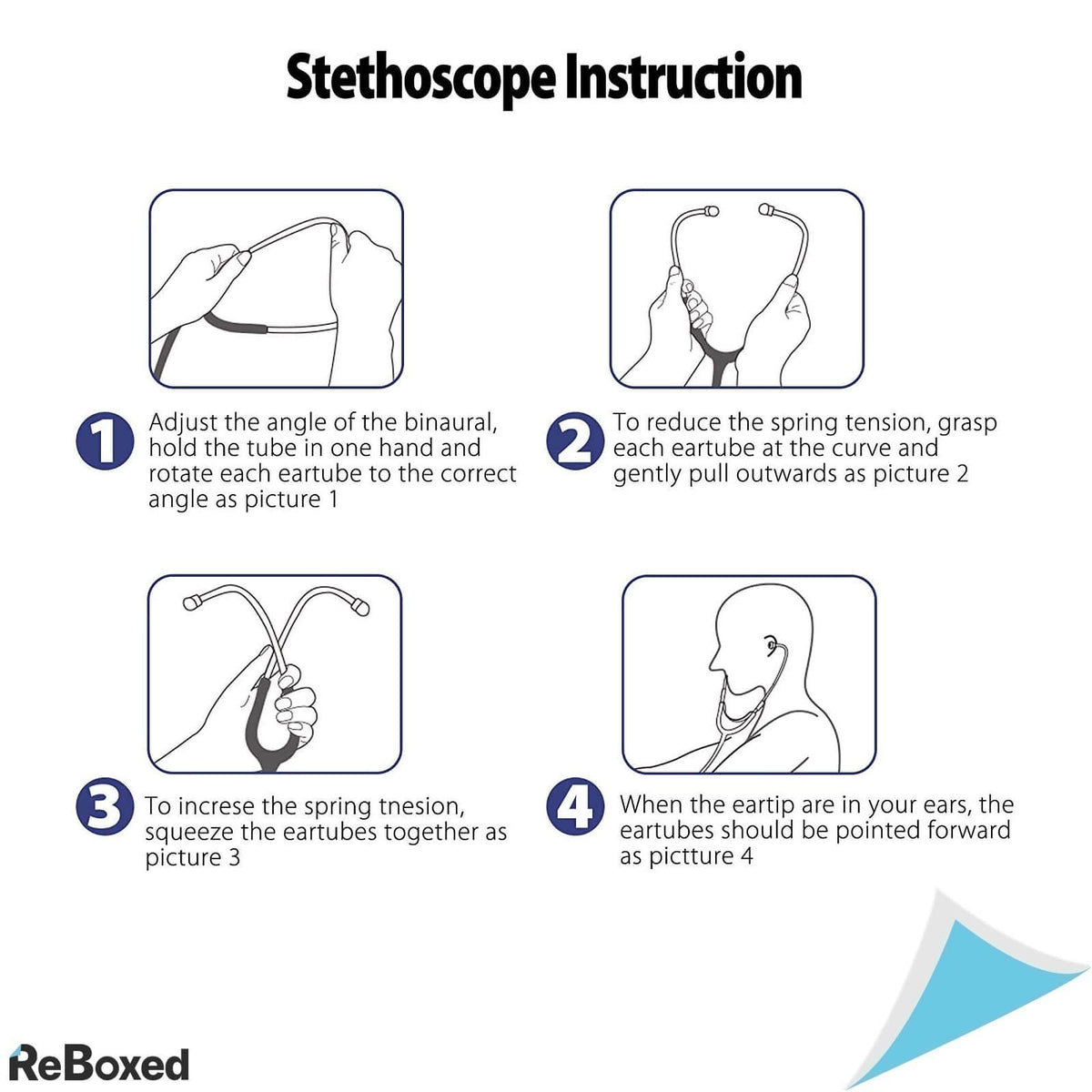 Stethoscope Instruction

1 Adjust the angle of the binaural, hold the tube in one hand and rotate each eartube to the correct angle as picture 1

2 To reduce the spring tension, grasp each eartube at the curve and gently pull outwards as picture 2

3 To increse the spring tnesion, squeeze the eartubes together as picture 3

4 When the eartip are in your ears, the eartubes should be pointed forward as pictture 4

ReBoxed