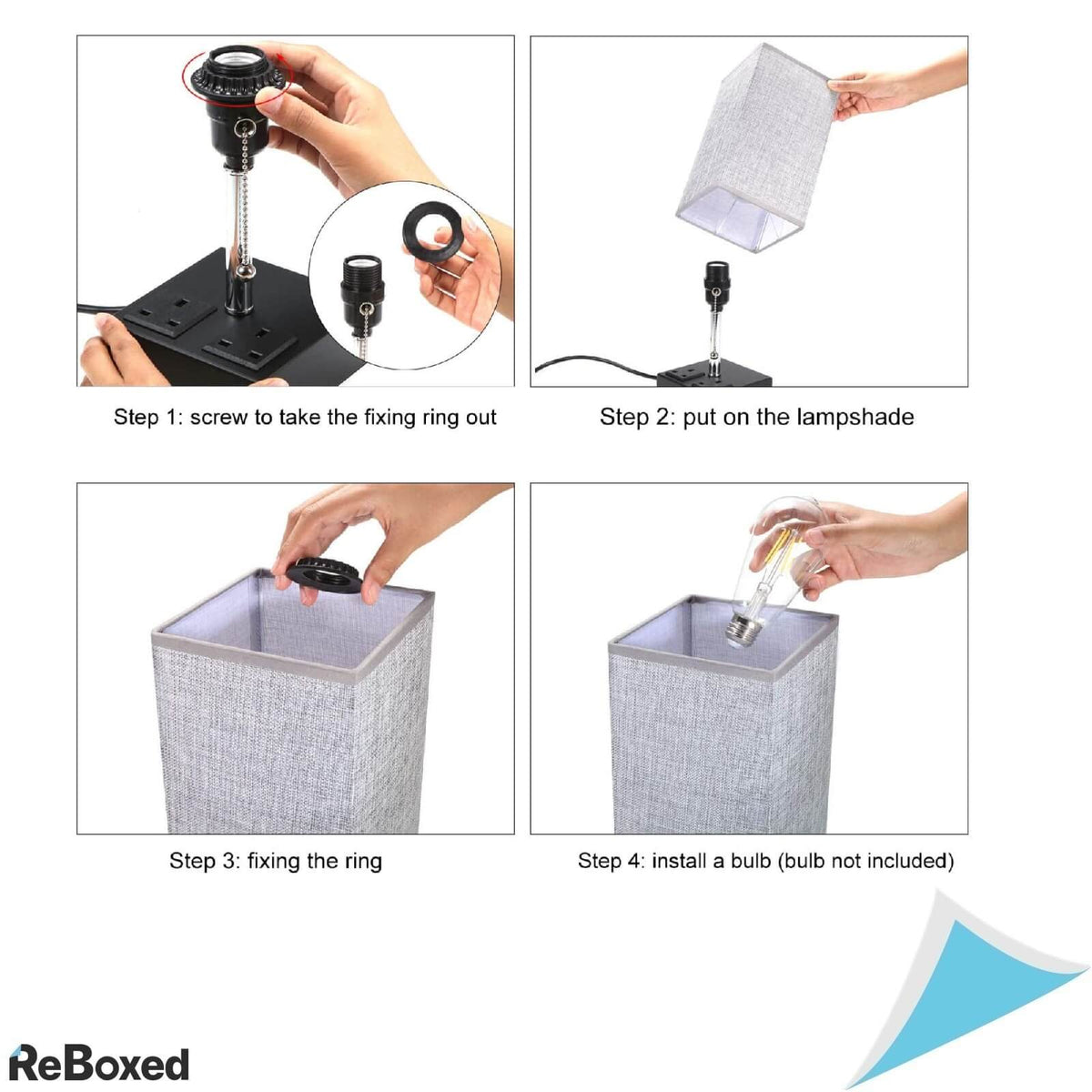 Step 1: screw to take the fixing ring out

Step 2: put on the lampshade

Step 3: fixing the ring

Step 4: install a bulb (bulb not included)

ReBoxed