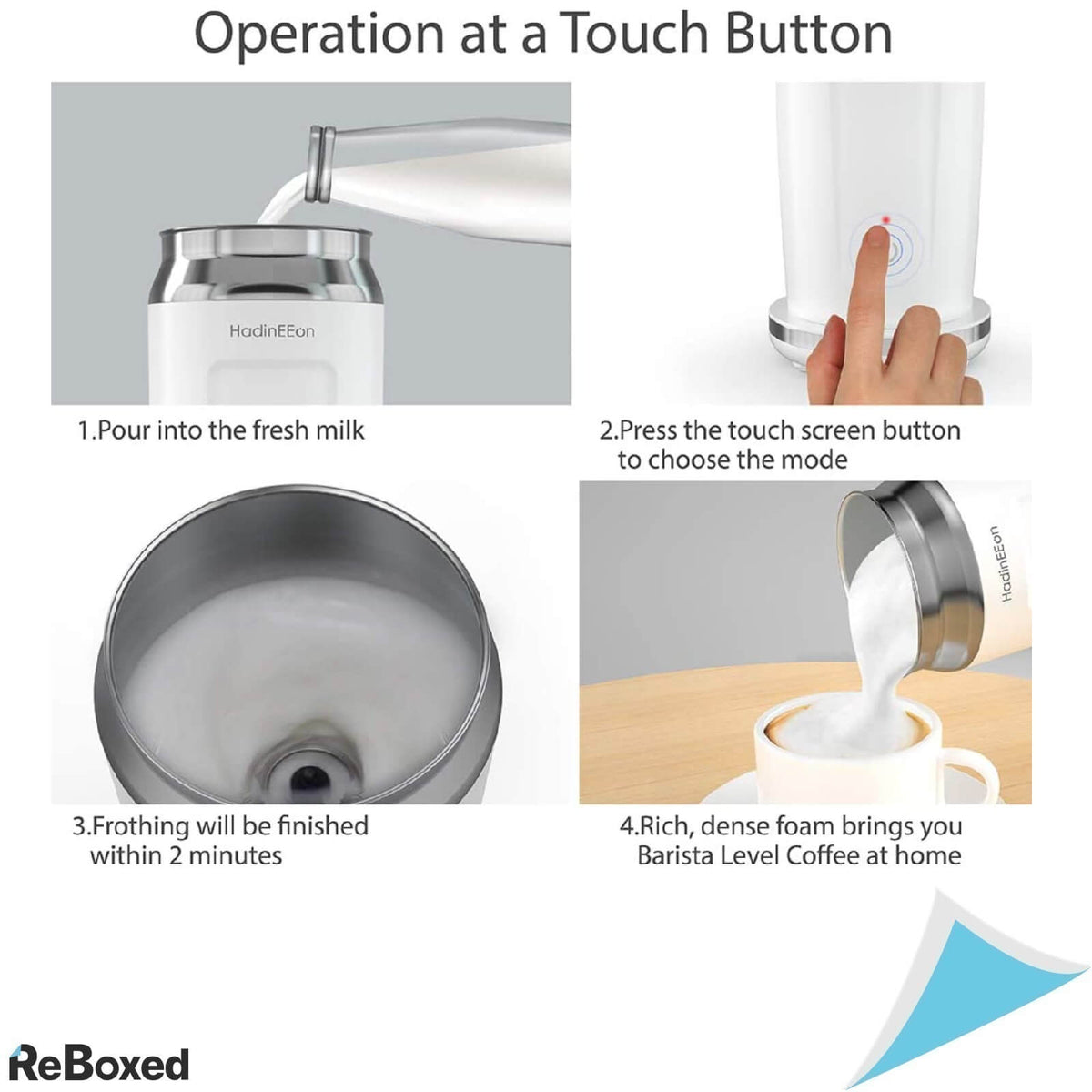 Operation at a Touch Button

HadinEEon

1.Pour into the fresh milk

2.Press the touch screen button to choose the mode

HadinEEon

3.Frothing will be finished within 2 minutes

4.Rich, dense foam brings you Barista Level Coffee at home

ReBoxed