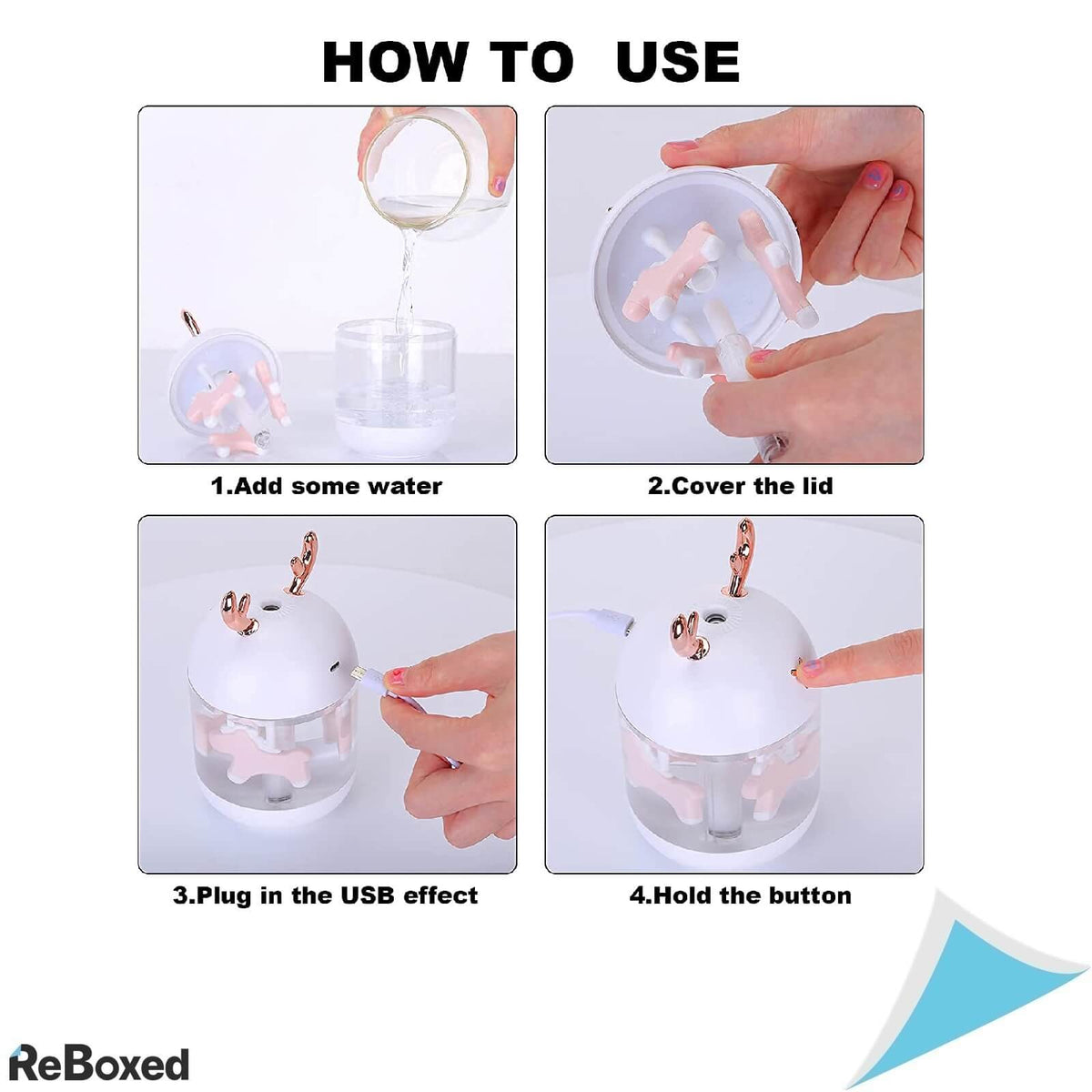 HOW TO USE

1.Add some water

2.Cover the lid

3.Plug in the USB effect

4.Hold the button

ReBoxed