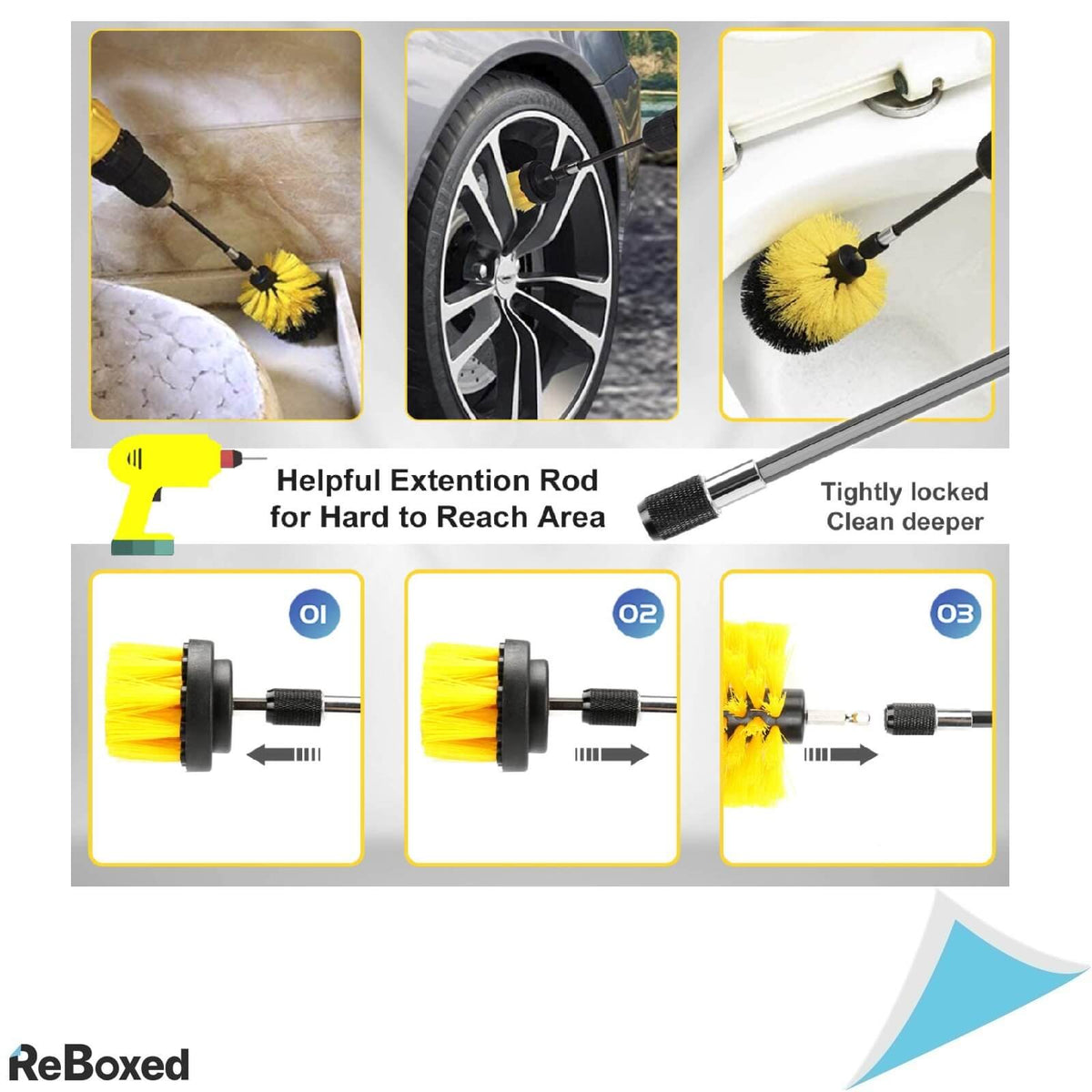 Helpful Extention Rod for Hard to Reach Area

Tightly locked Clean deeper

01

02

03

ReBoxed