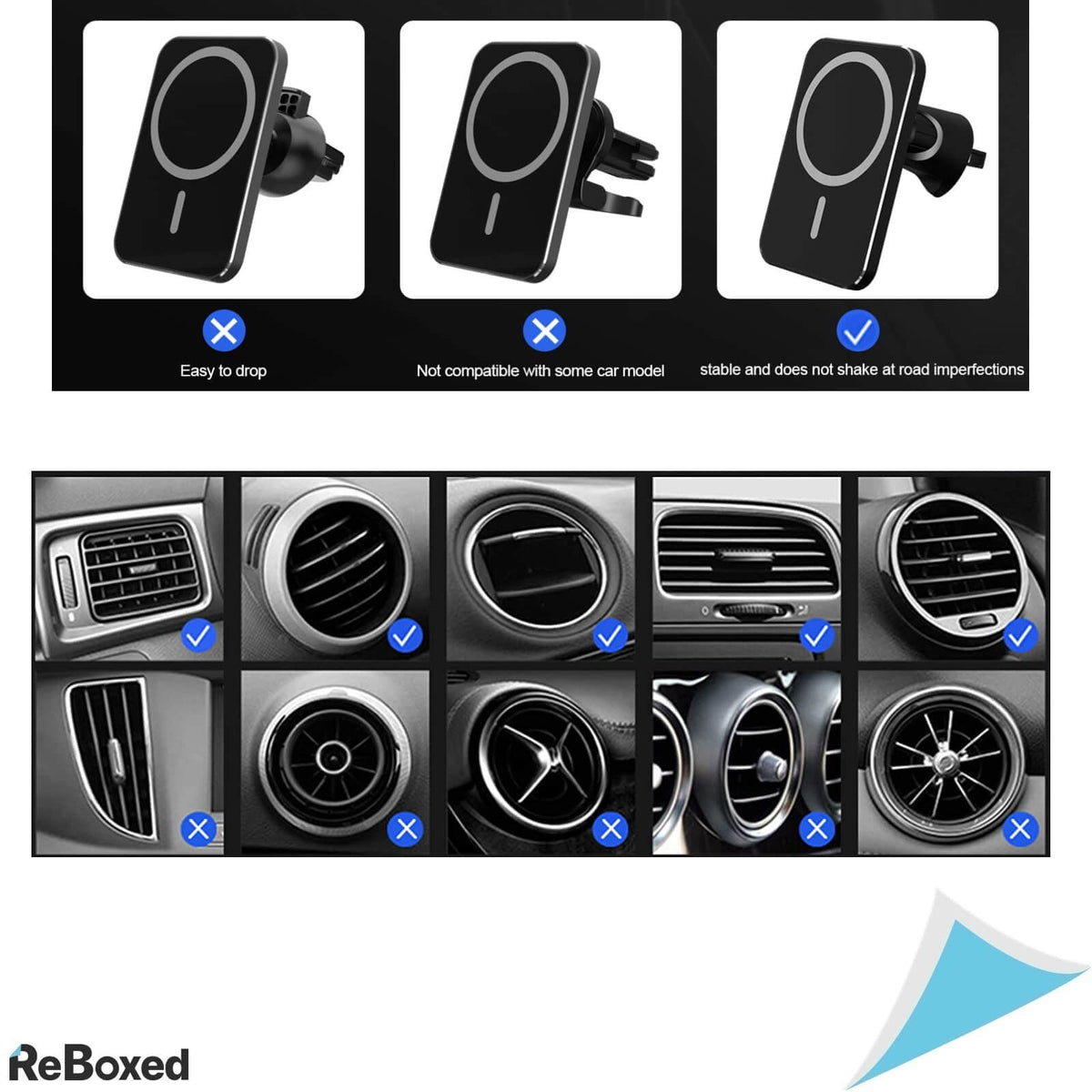 Easy to drop

Not compatible with some car model

stable and does not shake at road imperfections

ReBoxed