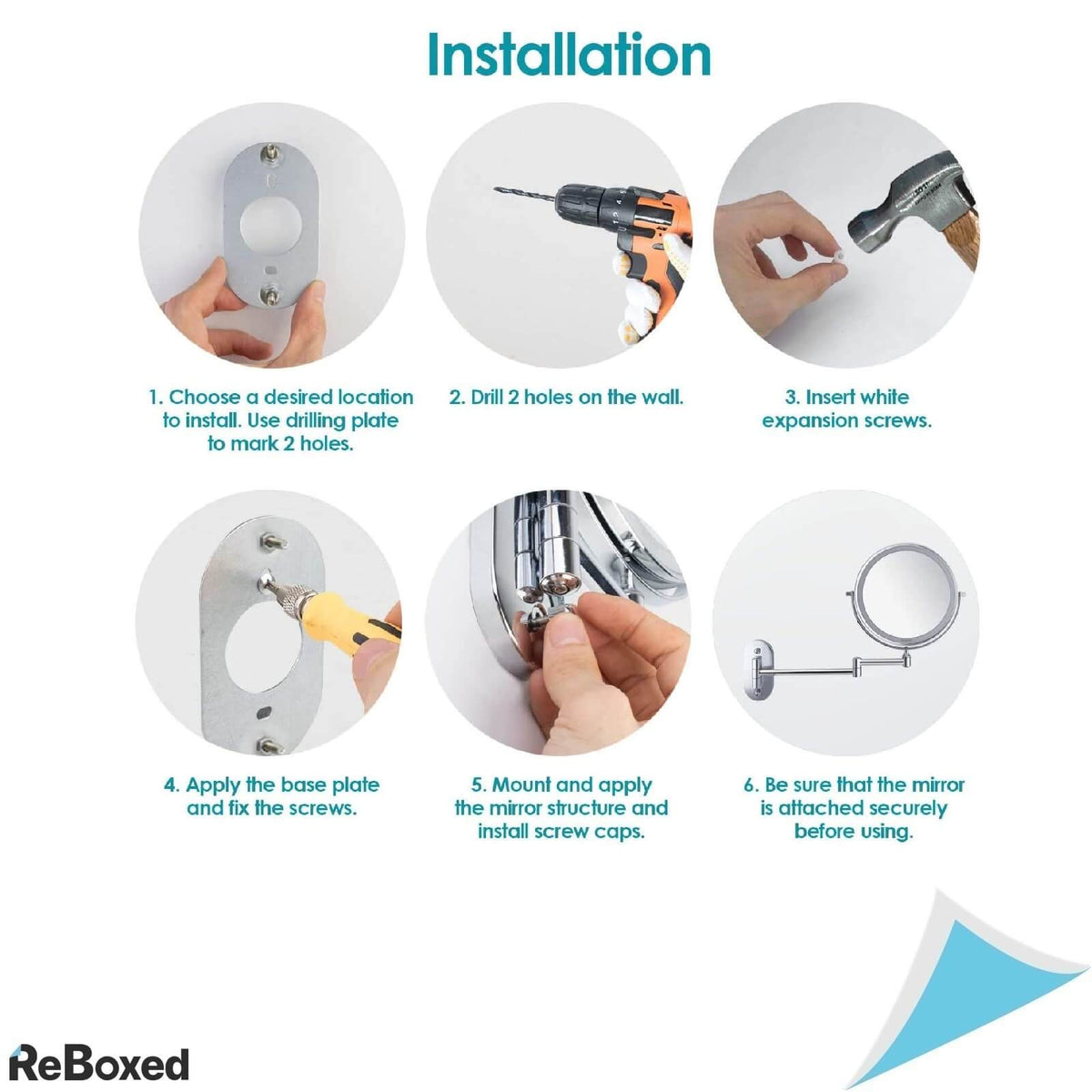 Installation

1. Choose a desired location to install. Use drilling plate to mark 2 holes.

2. Drill 2 holes on the wall.

3. Insert white expansion screws.

4. Apply the base plate and fix the screws.

5. Mount and apply the mirror structure and install screw caps.

6. Be sure that the mirror is attached securely before using.

ReBoxed