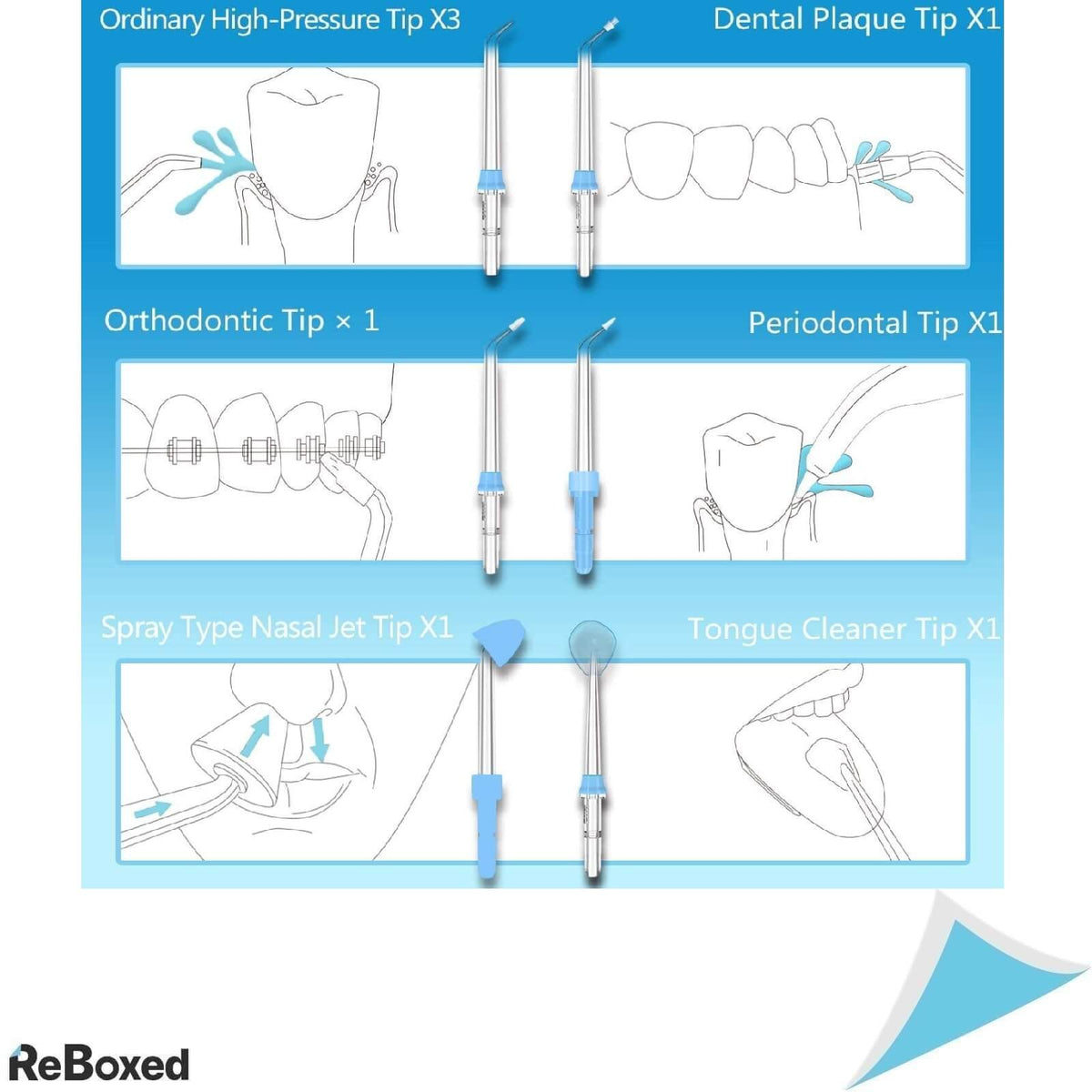 Ordinary High-Pressure Tip X3

Dental Plaque Tip X1

Orthodontic Tip × 1

Periodontal Tip X1

Spray Type Nasal Jet Tip X1

Tongue Cleaner Tip X1

ReBoxed