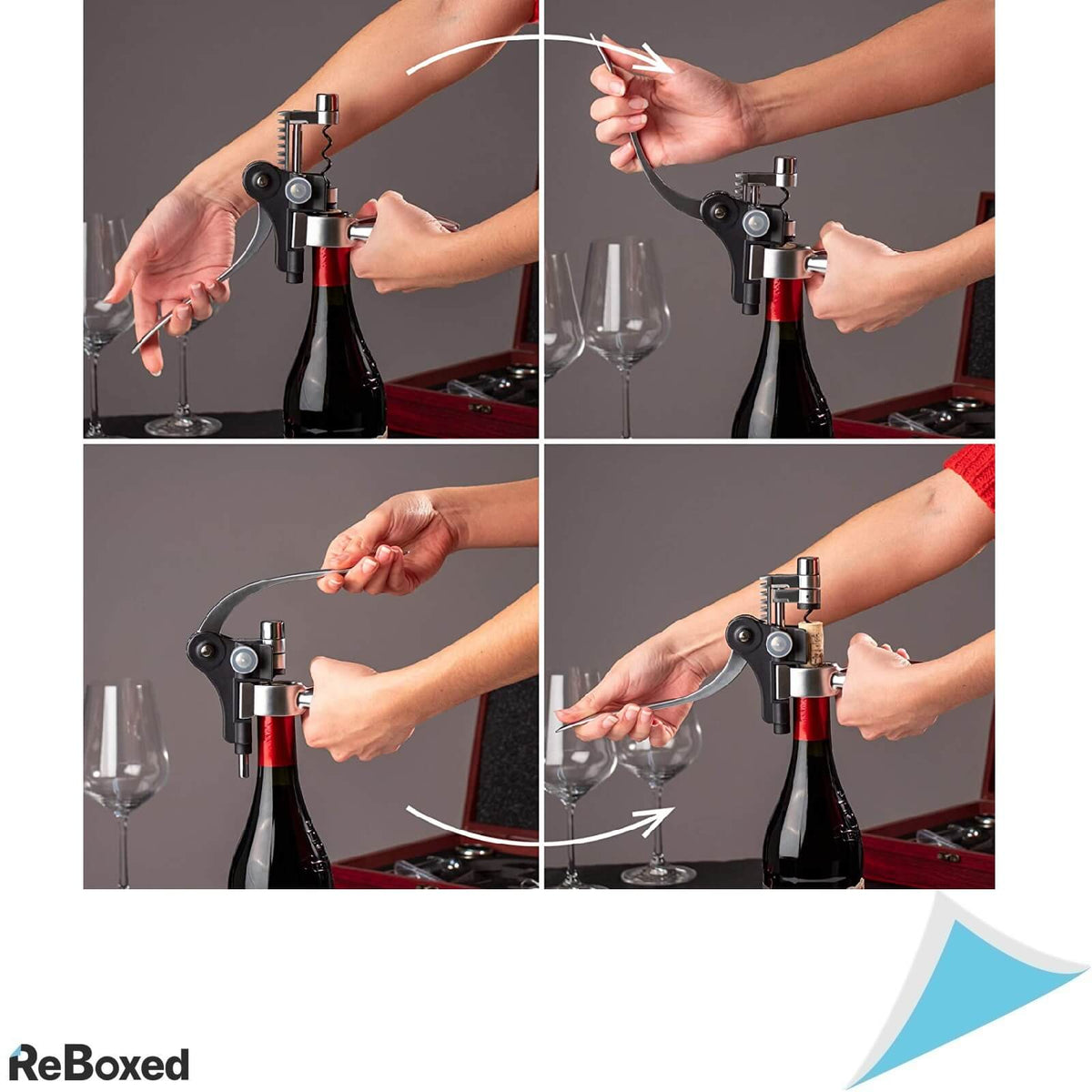 ReBoxed