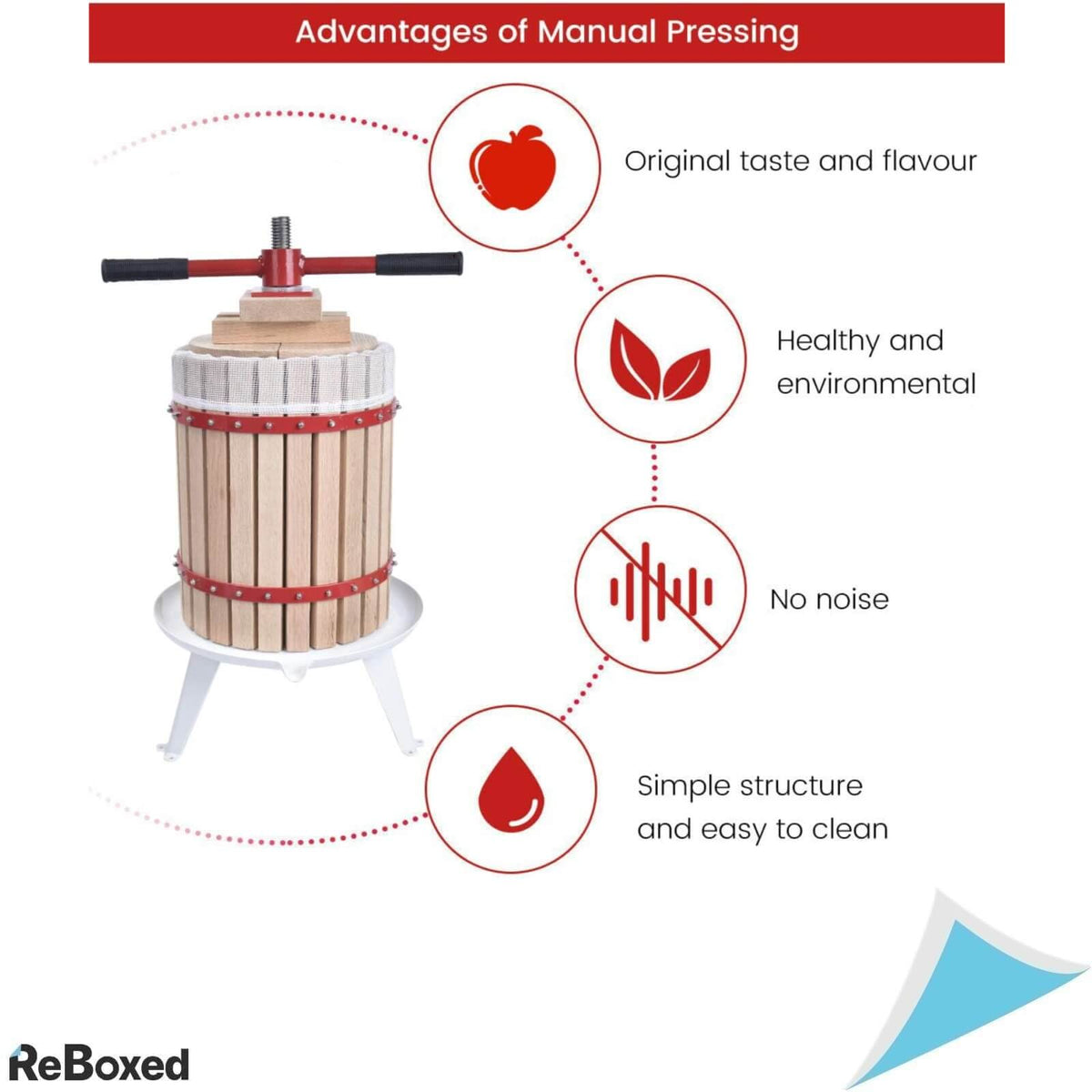 Advantages of Manual Pressing

Original taste and flavour

Healthy and environmental

No noise

Simple structure and easy to clean

ReBoxed