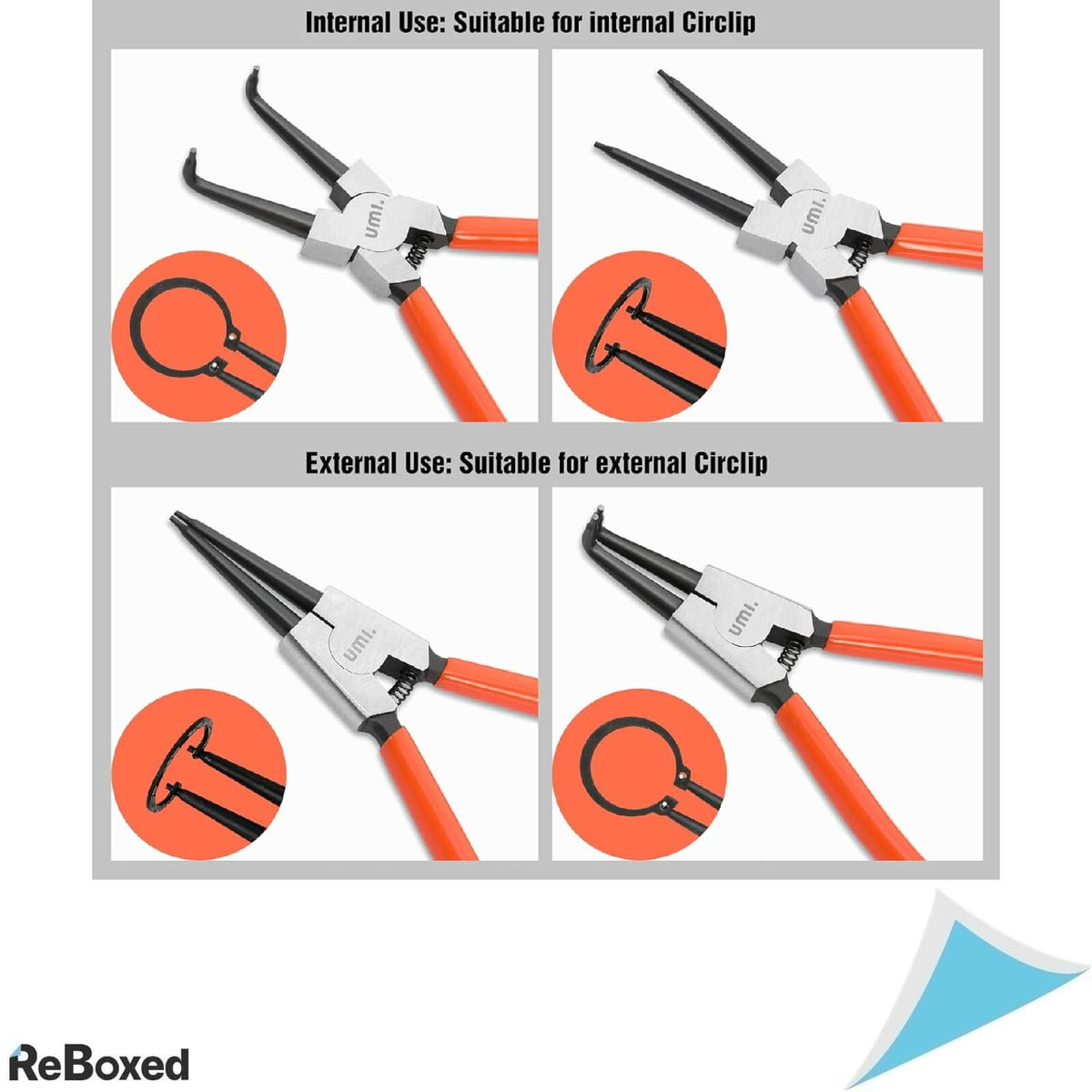 Internal Use: Suitable for internal Circlip

umi.

umi.

External Use: Suitable for external Circlip

umi.

umi.

ReBoxed