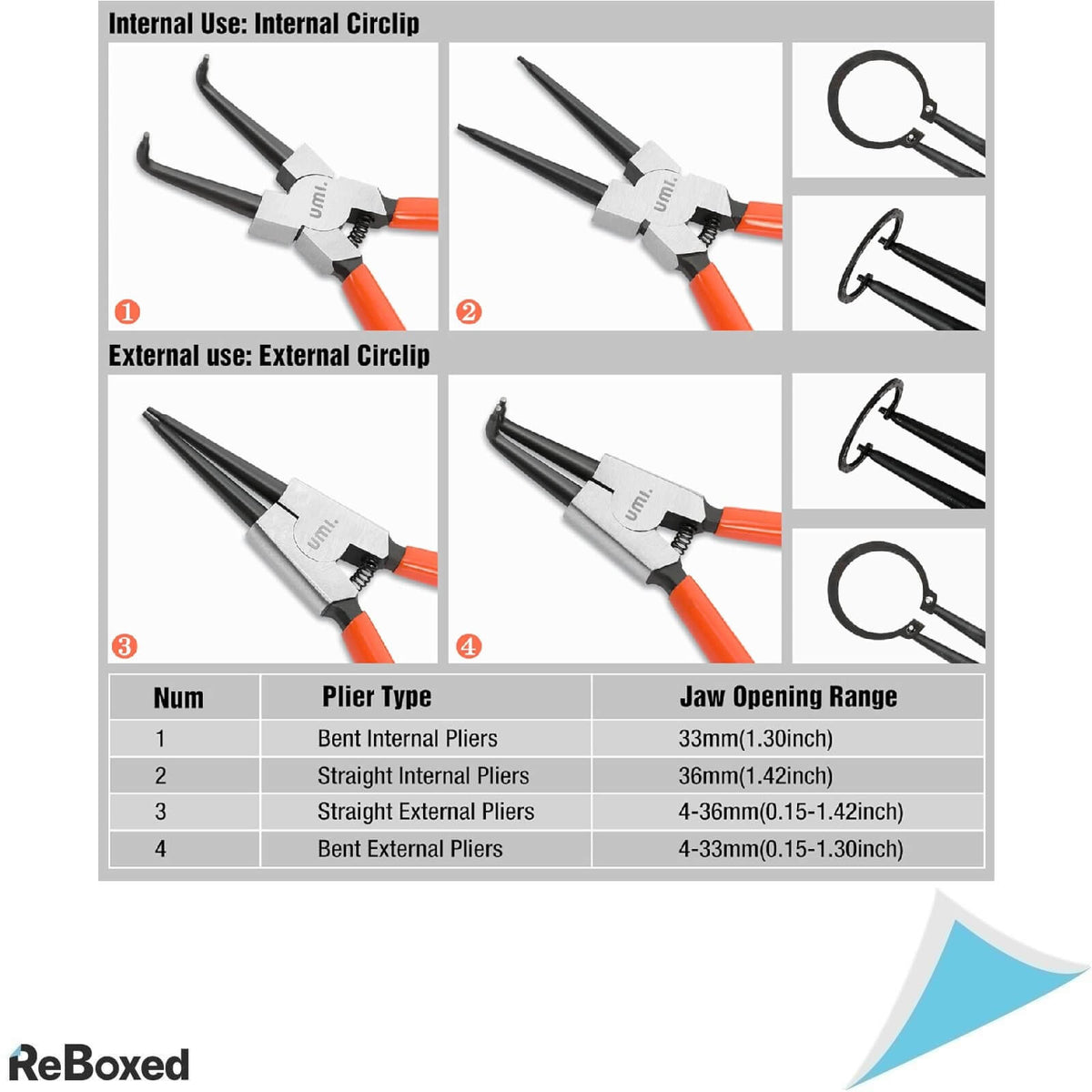 Internal Use: Internal Circlip

umi.

1

umi.

2

External use: External Circlip

umi.

3

umi.

4

| Num | Plier Type | Jaw Opening Range |
|---|---|---|
| 1 | Bent Internal Pliers | 33mm(1.30inch) |
| 2 | Straight Internal Pliers | 36mm(1.42inch) |
| 3 | Straight External Pliers | 4-36mm(0.15-1.42inch) |
| 4 | Bent External Pliers | 4-33mm(0.15-1.30inch) |

ReBoxed