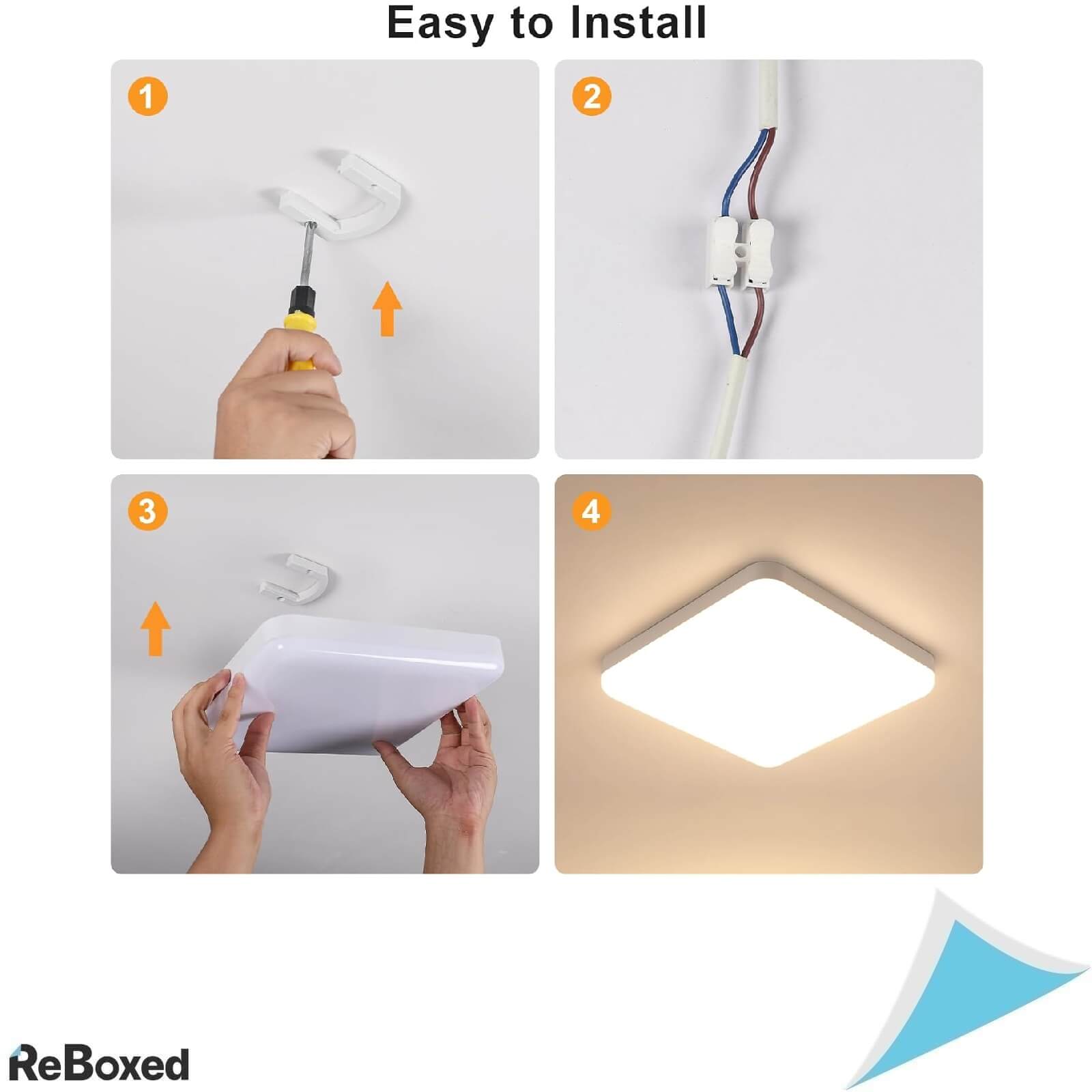 Easy to Install

1

2

3

4

ReBoxed