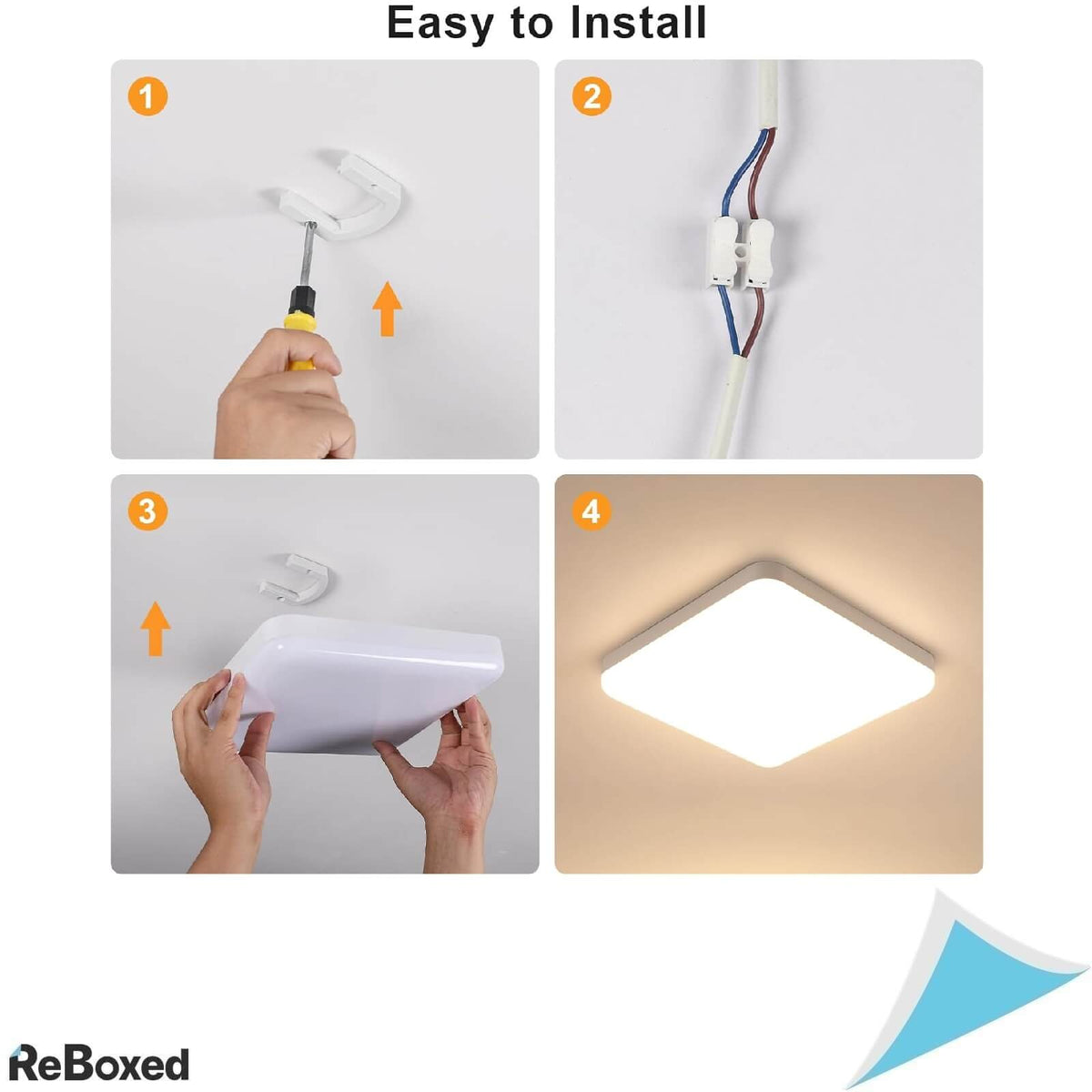 Easy to Install

1

2

3

4

ReBoxed