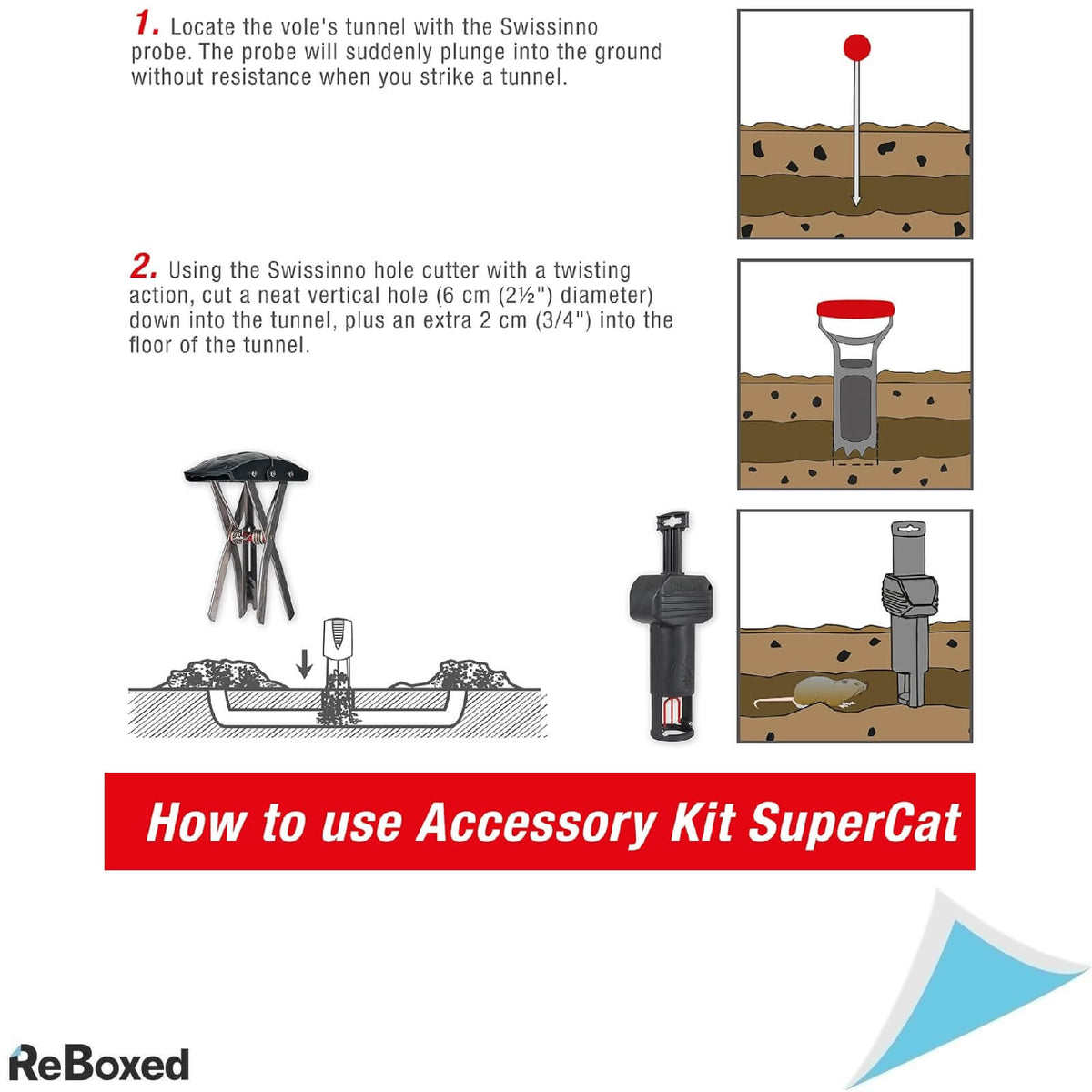 1. Locate the vole's tunnel with the Swissinno probe. The probe will suddenly plunge into the ground without resistance when you strike a tunnel.

2. Using the Swissinno hole cutter with a twisting action, cut a neat vertical hole (6 cm (2½") diameter) down into the tunnel, plus an extra 2 cm (3/4") into the floor of the tunnel.

How to use Accessory Kit SuperCat

ReBoxed