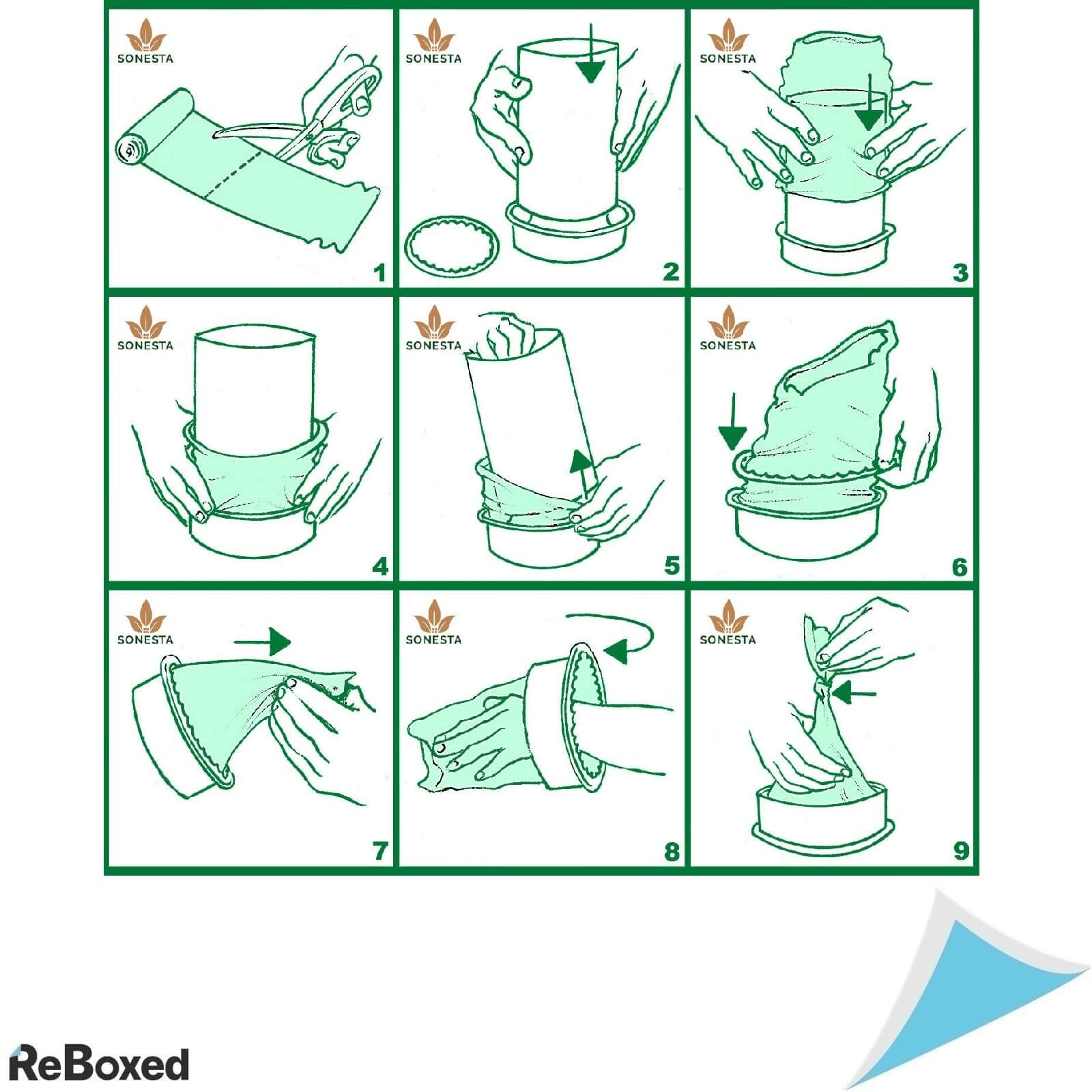 SONESTA
1

SONESTA
2

SONESTA
3

SONESTA
4

SONESTA
5

SONESTA
6

SONESTA
7

SONESTA
8

SONESTA
9

ReBoxed