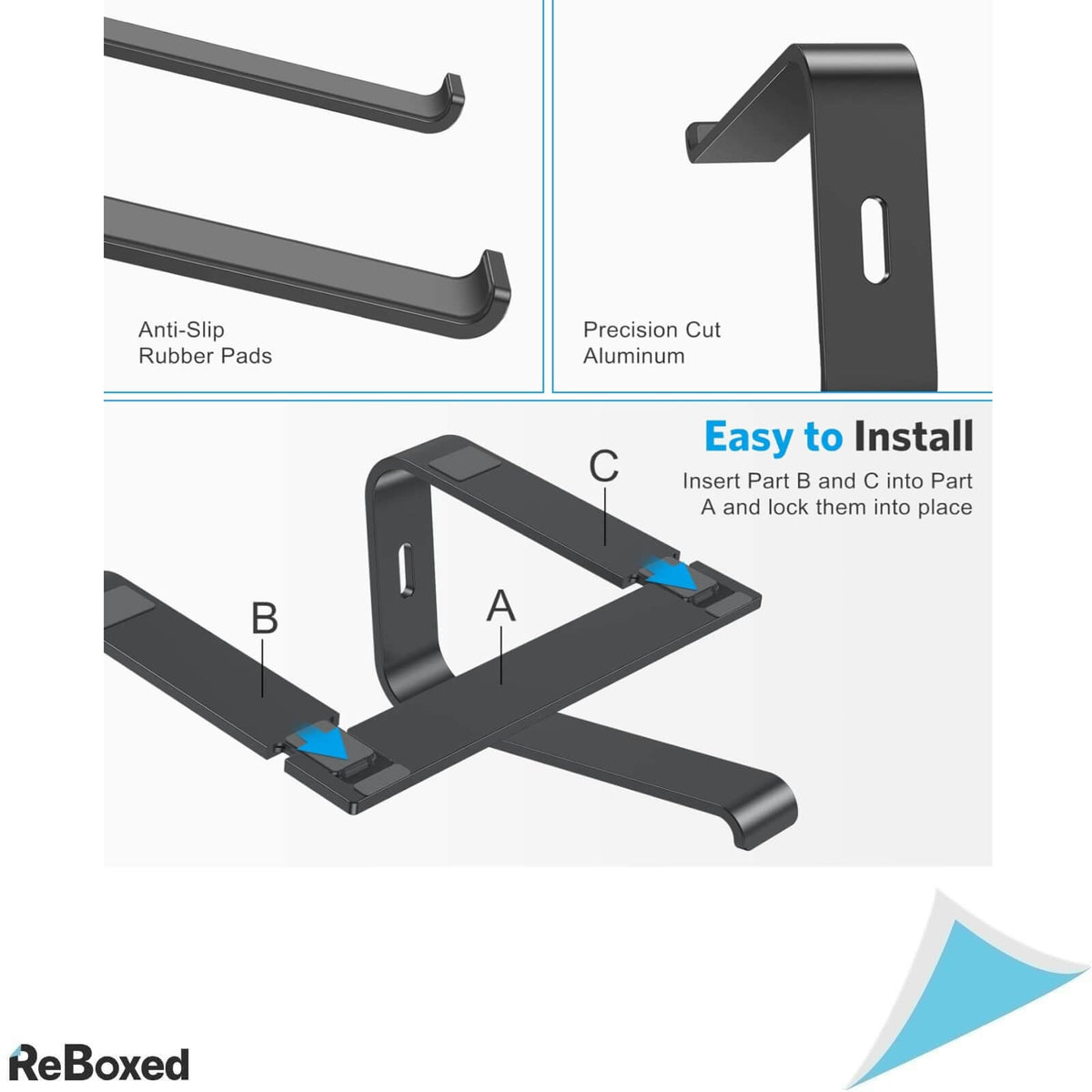 Anti-Slip
Rubber Pads

Precision Cut
Aluminum

Easy to Install

Insert Part B and C into Part A and lock them into place

C

B

A

ReBoxed