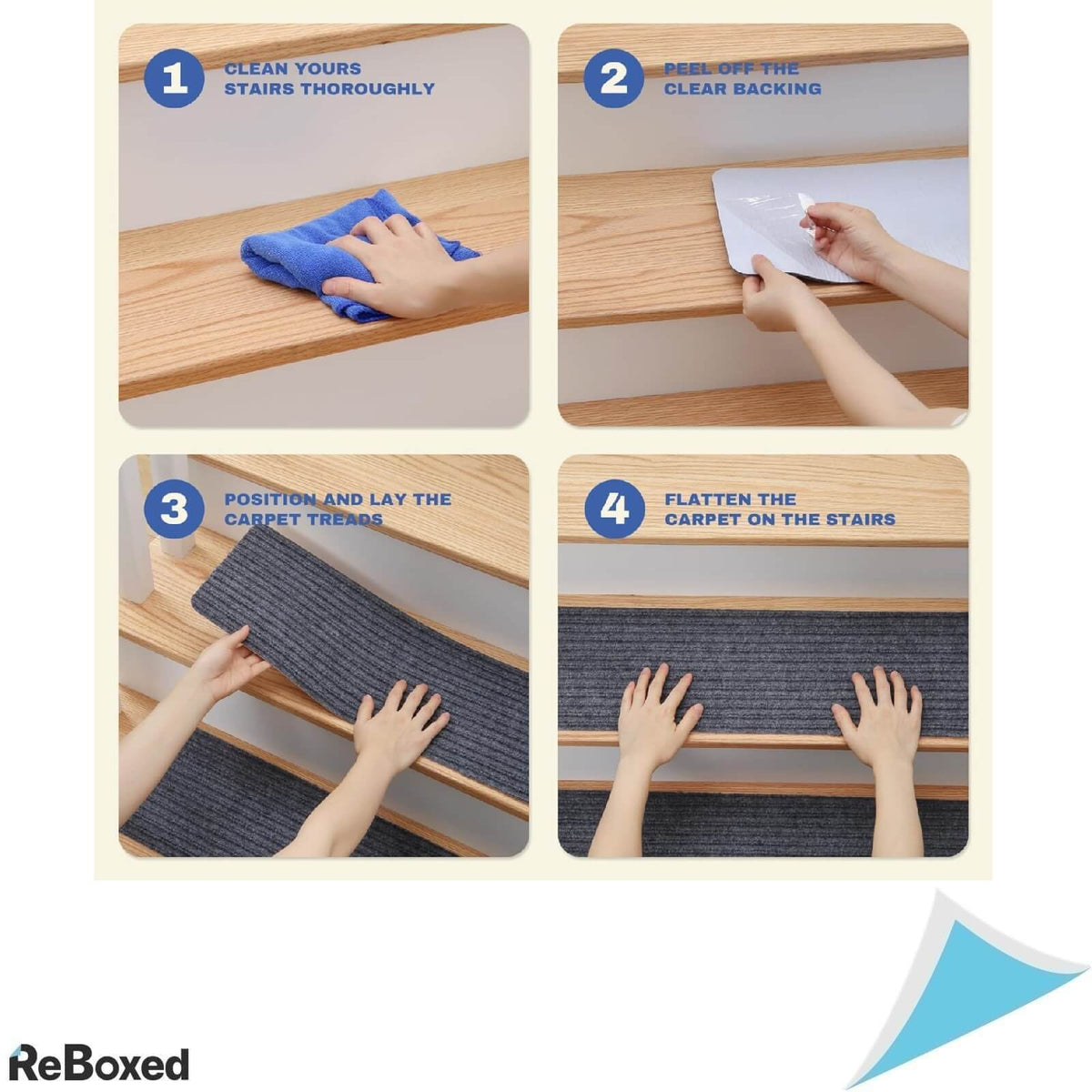 1 CLEAN YOURS STAIRS THOROUGHLY

2 PEEL OFF THE CLEAR BACKING

3 POSITION AND LAY THE CARPET TREADS

4 FLATTEN THE CARPET ON THE STAIRS

ReBoxed