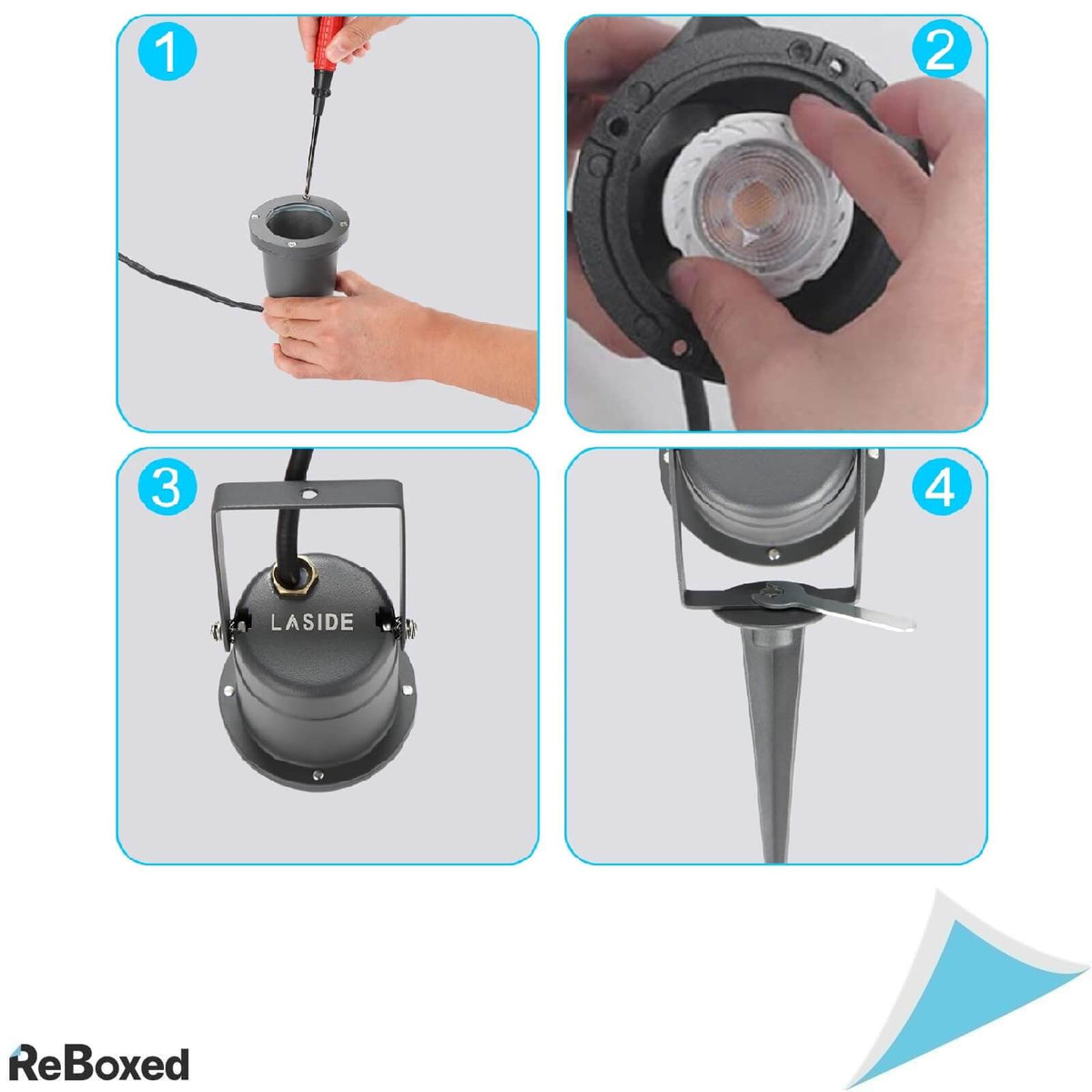 1

2

3

LASIDE

4

ReBoxed