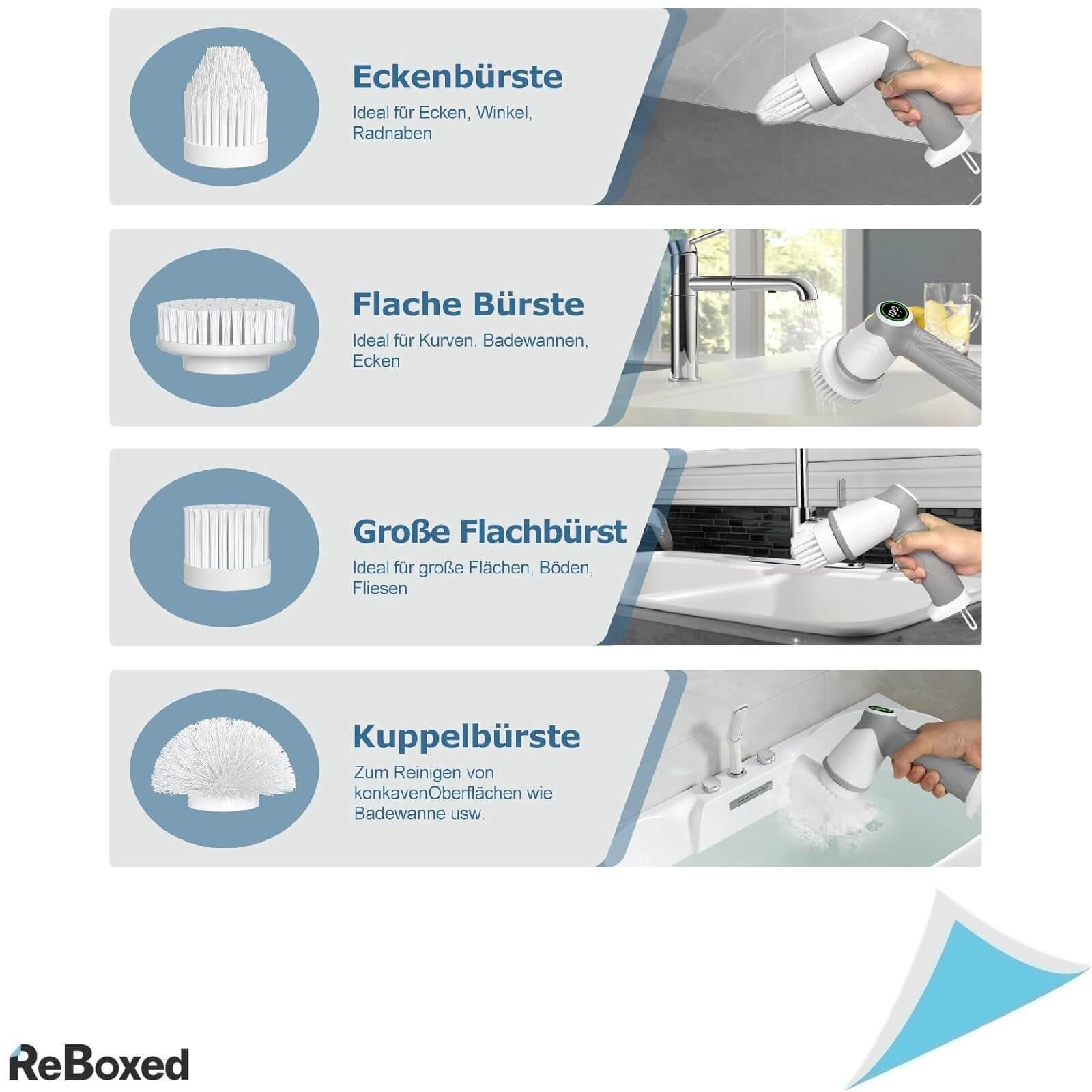 Eckenbürste

Ideal für Ecken, Winkel, Radnaben

Flache Bürste

Ideal für Kurven, Badewannen, Ecken

Große Flachbürst

Ideal für große Flächen, Böden, Fliesen

Kuppelbürste

Zum Reinigen von konkavenOberflächen wie Badewanne usw.

ReBoxed