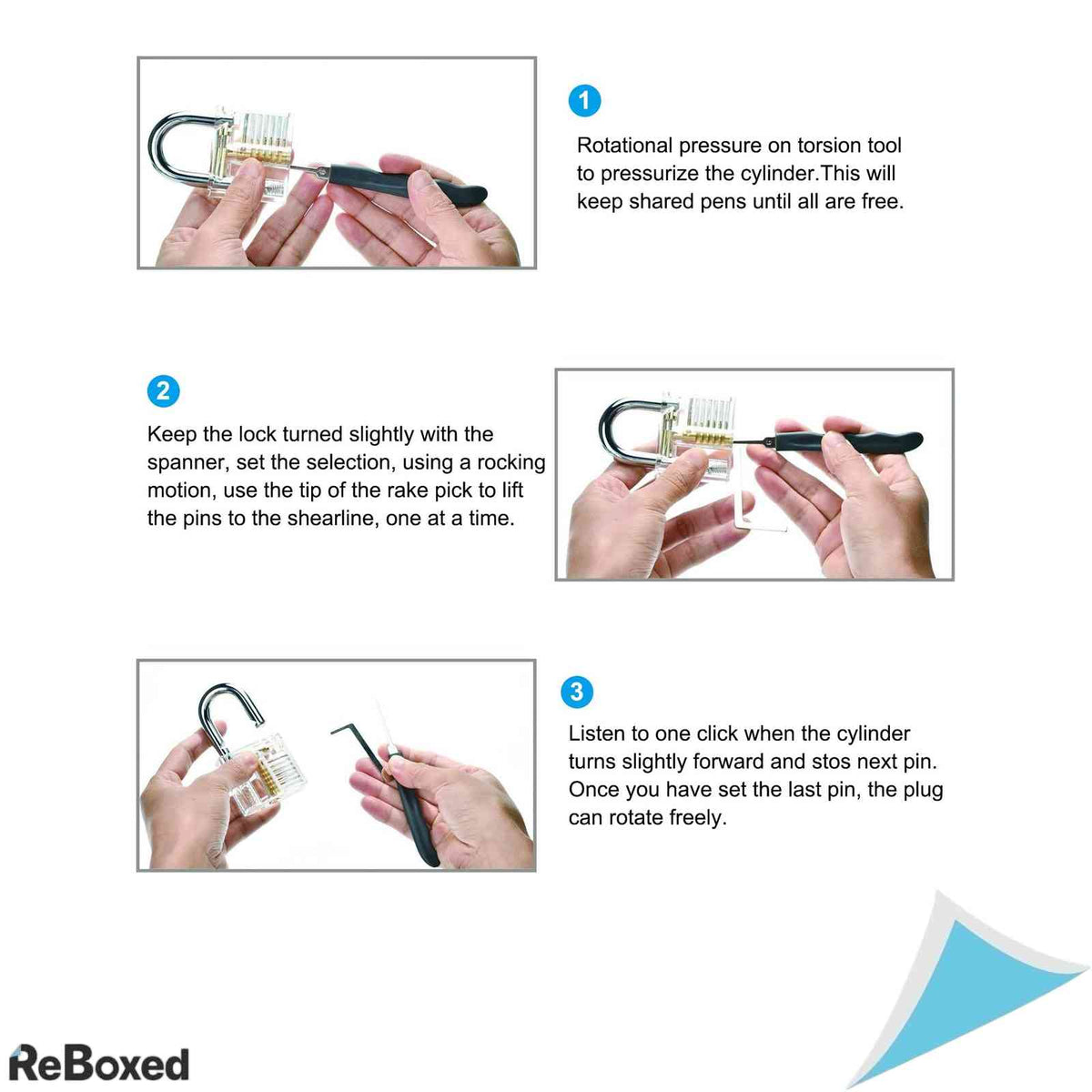 1

Rotational pressure on torsion tool to pressurize the cylinder.This will keep shared pens until all are free.

2

Keep the lock turned slightly with the spanner, set the selection, using a rocking motion, use the tip of the rake pick to lift the pins to the shearline, one at a time.

3

Listen to one click when the cylinder turns slightly forward and stos next pin. Once you have set the last pin, the plug can rotate freely.

ReBoxed