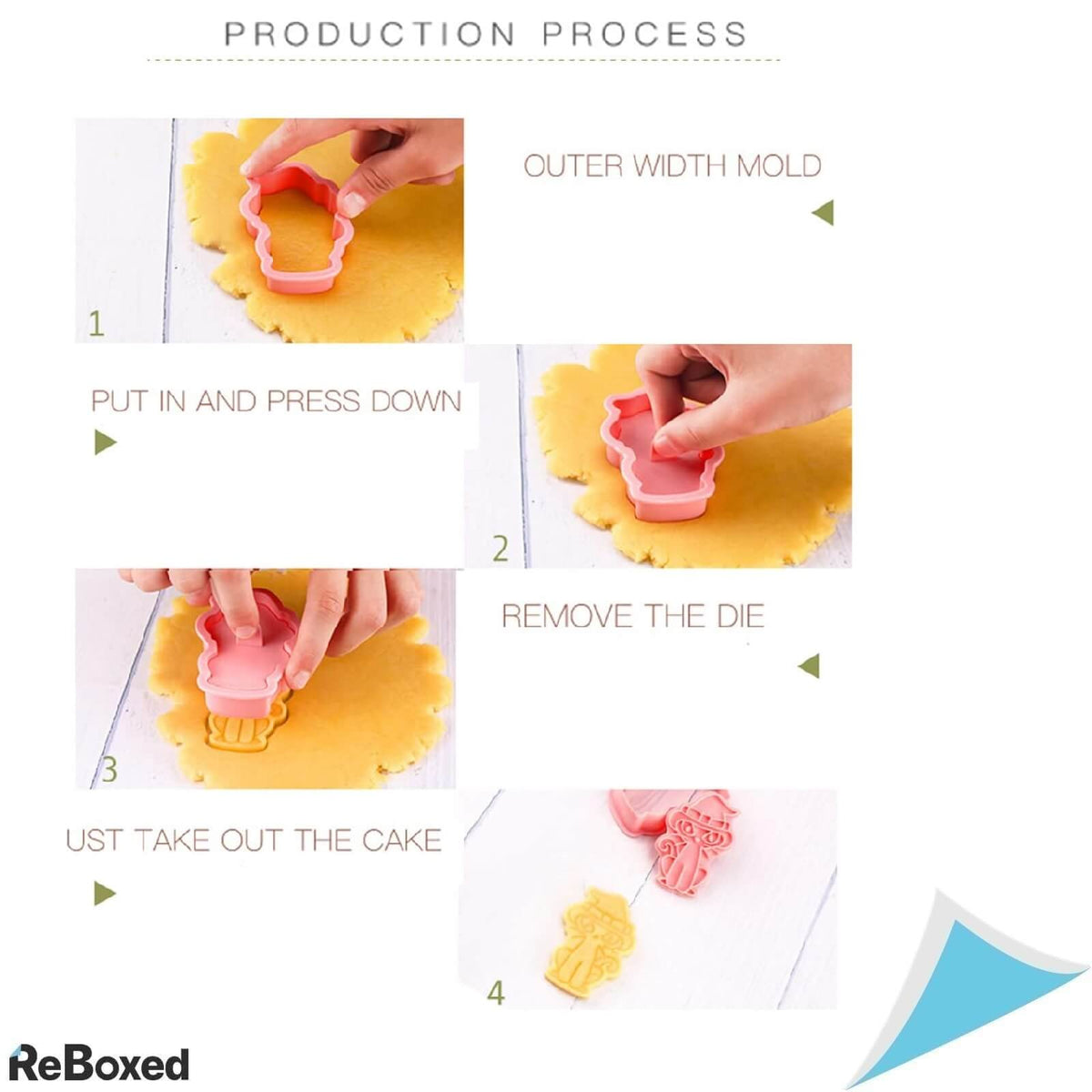 PRODUCTION PROCESS

1

OUTER WIDTH MOLD

PUT IN AND PRESS DOWN

2

3

REMOVE THE DIE

UST TAKE OUT THE CAKE

4

ReBoxed