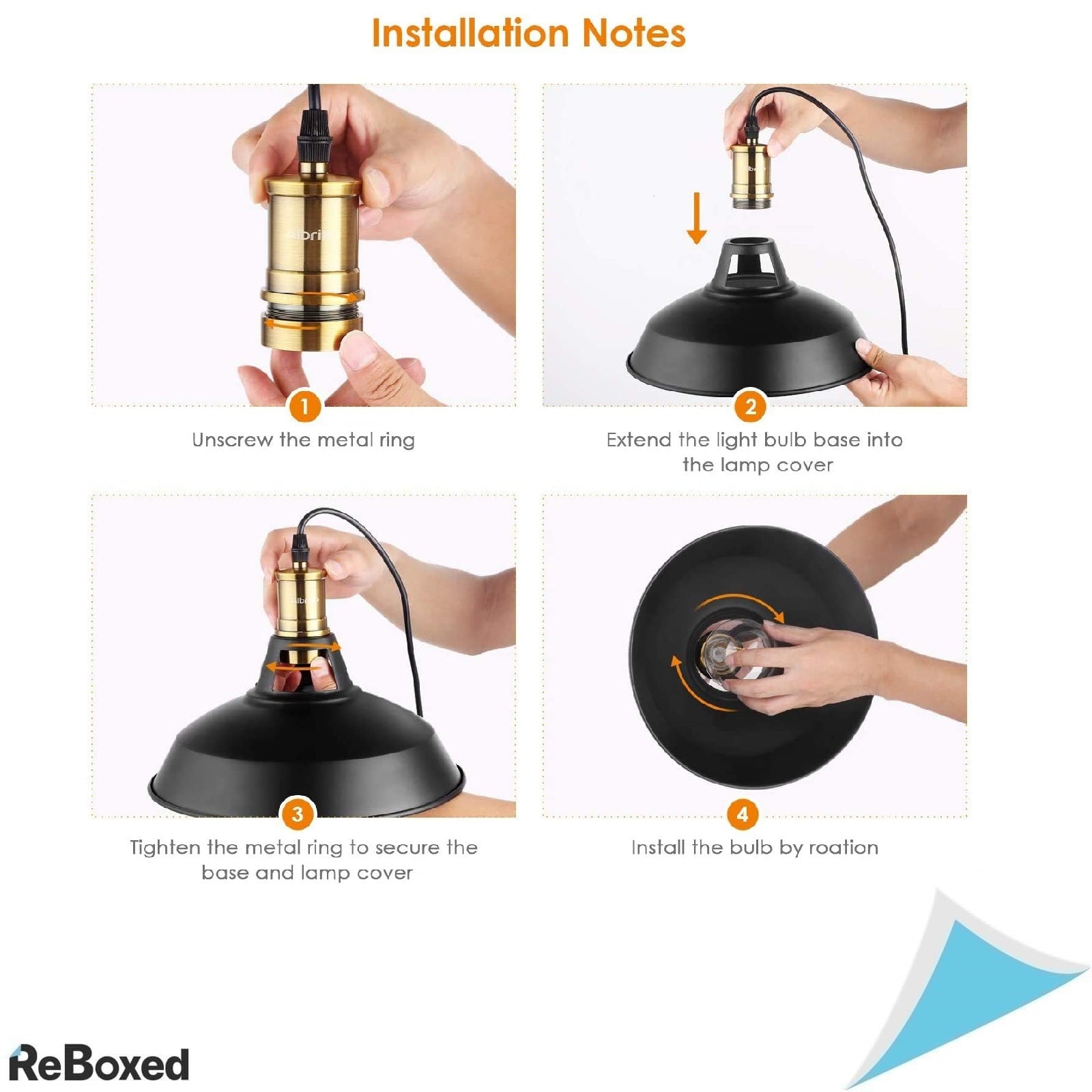 Installation Notes

1

Unscrew the metal ring

2

Extend the light bulb base into the lamp cover

3

Tighten the metal ring to secure the base and lamp cover

4

Install the bulb by roation

ReBoxed