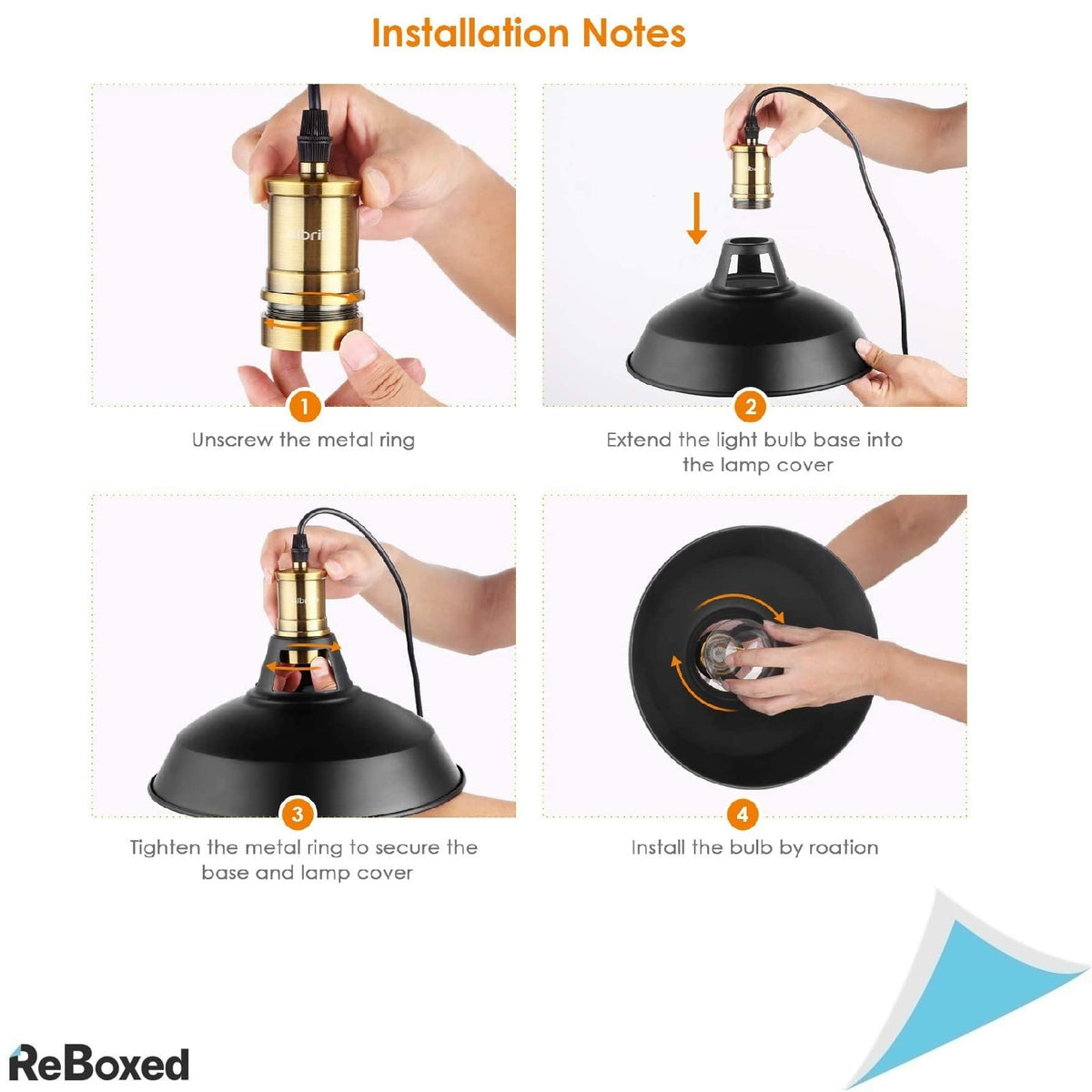 Installation Notes

1

Unscrew the metal ring

2

Extend the light bulb base into the lamp cover

3

Tighten the metal ring to secure the base and lamp cover

4

Install the bulb by roation

ReBoxed