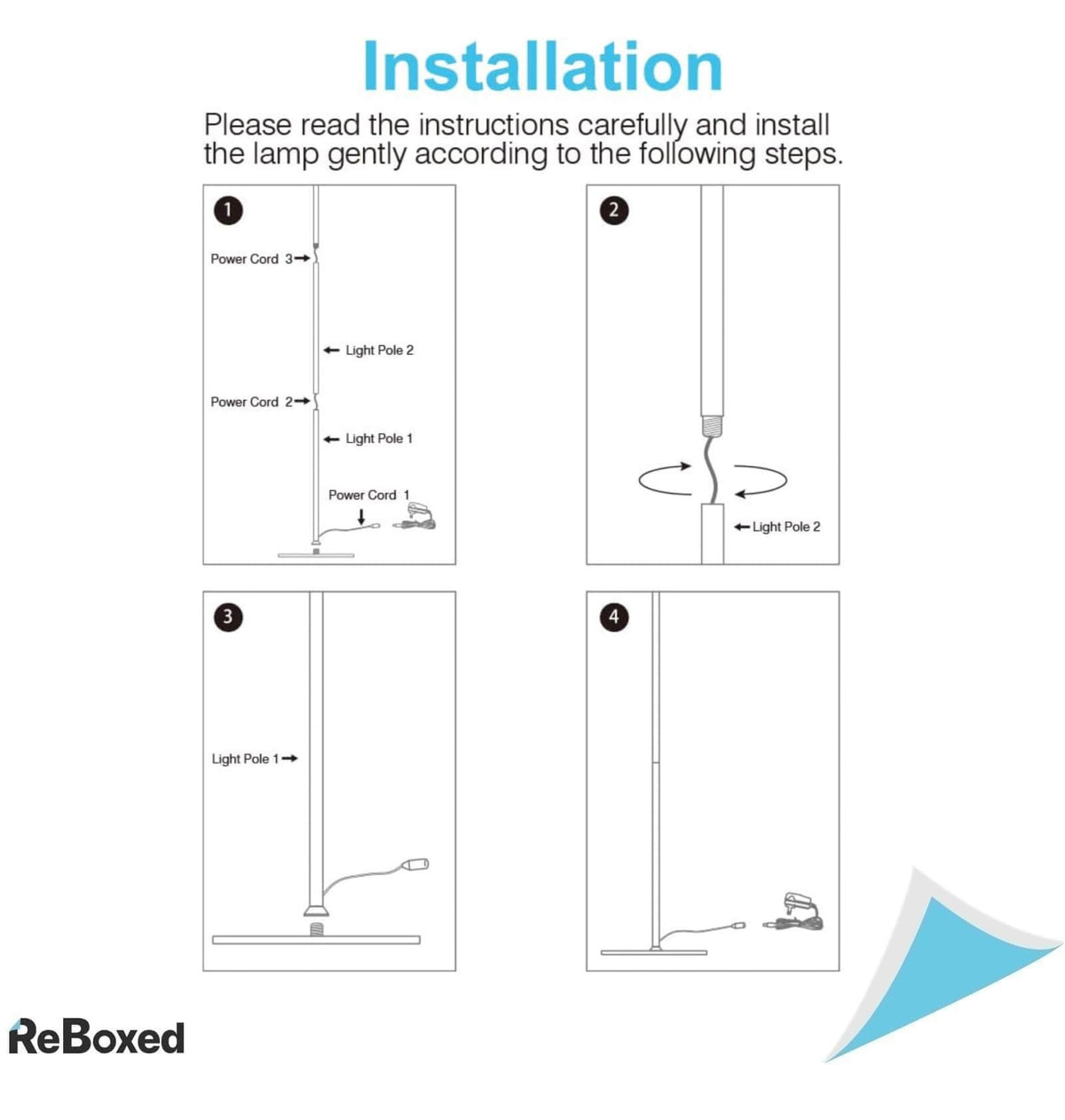 Installation

Please read the instructions carefully and install the lamp gently according to the following steps.

1

Power Cord 3

Light Pole 2

Power Cord 2

Light Pole 1

Power Cord 1

2

Light Pole 2

3

Light Pole 1

4

ReBoxed