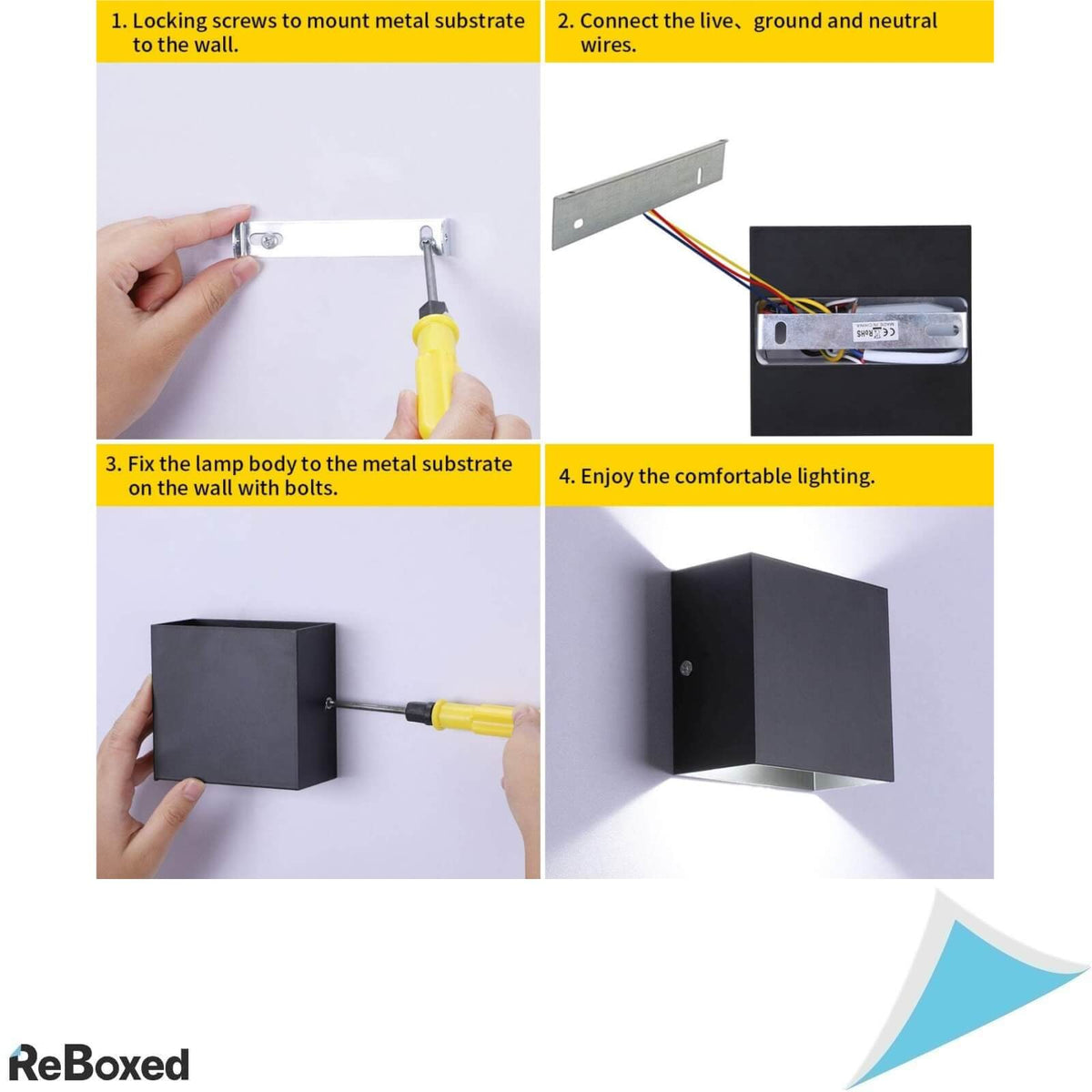 1. Locking screws to mount metal substrate to the wall.

2. Connect the live、ground and neutral wires.

RoHS
MADE IN CHINA

3. Fix the lamp body to the metal substrate on the wall with bolts.

4. Enjoy the comfortable lighting.

ReBoxed