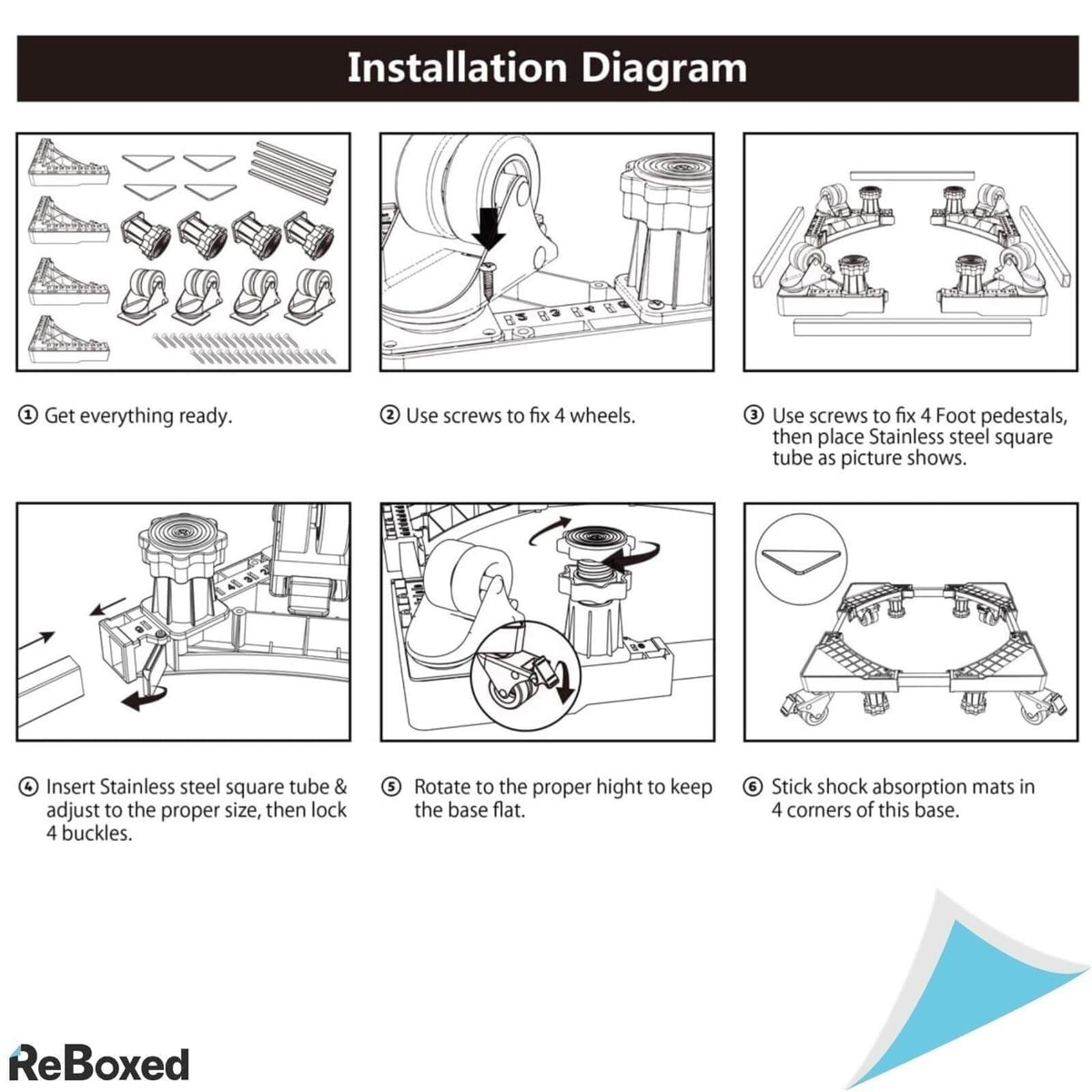 Installation Diagram

① Get everything ready.

② Use screws to fix 4 wheels.

③ Use screws to fix 4 Foot pedestals, then place Stainless steel square tube as picture shows.

④ Insert Stainless steel square tube & adjust to the proper size, then lock 4 buckles.

⑤ Rotate to the proper hight to keep the base flat.

⑥ Stick shock absorption mats in 4 corners of this base.

ReBoxed