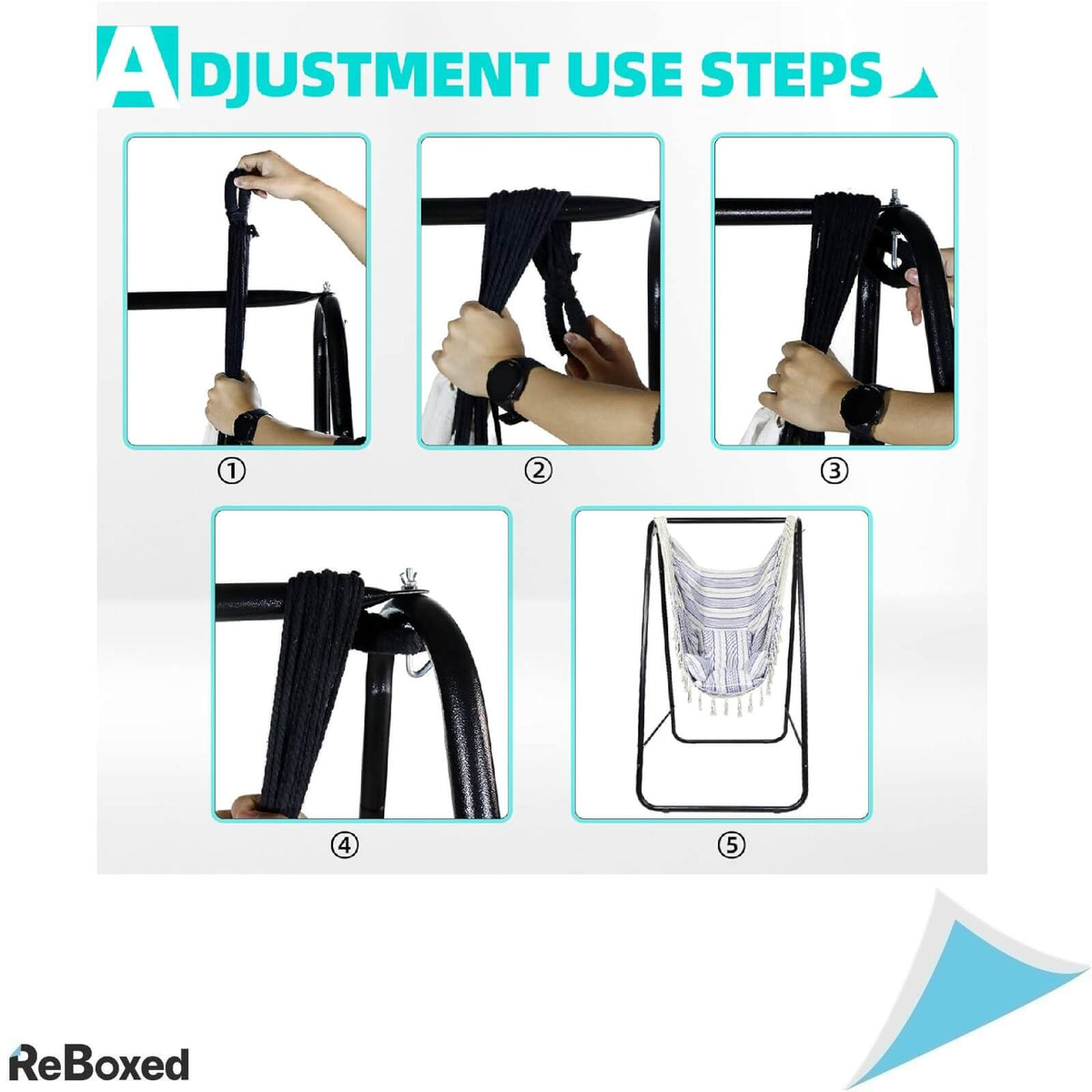 ADJUSTMENT USE STEPS

①

②

③

④

⑤

ReBoxed