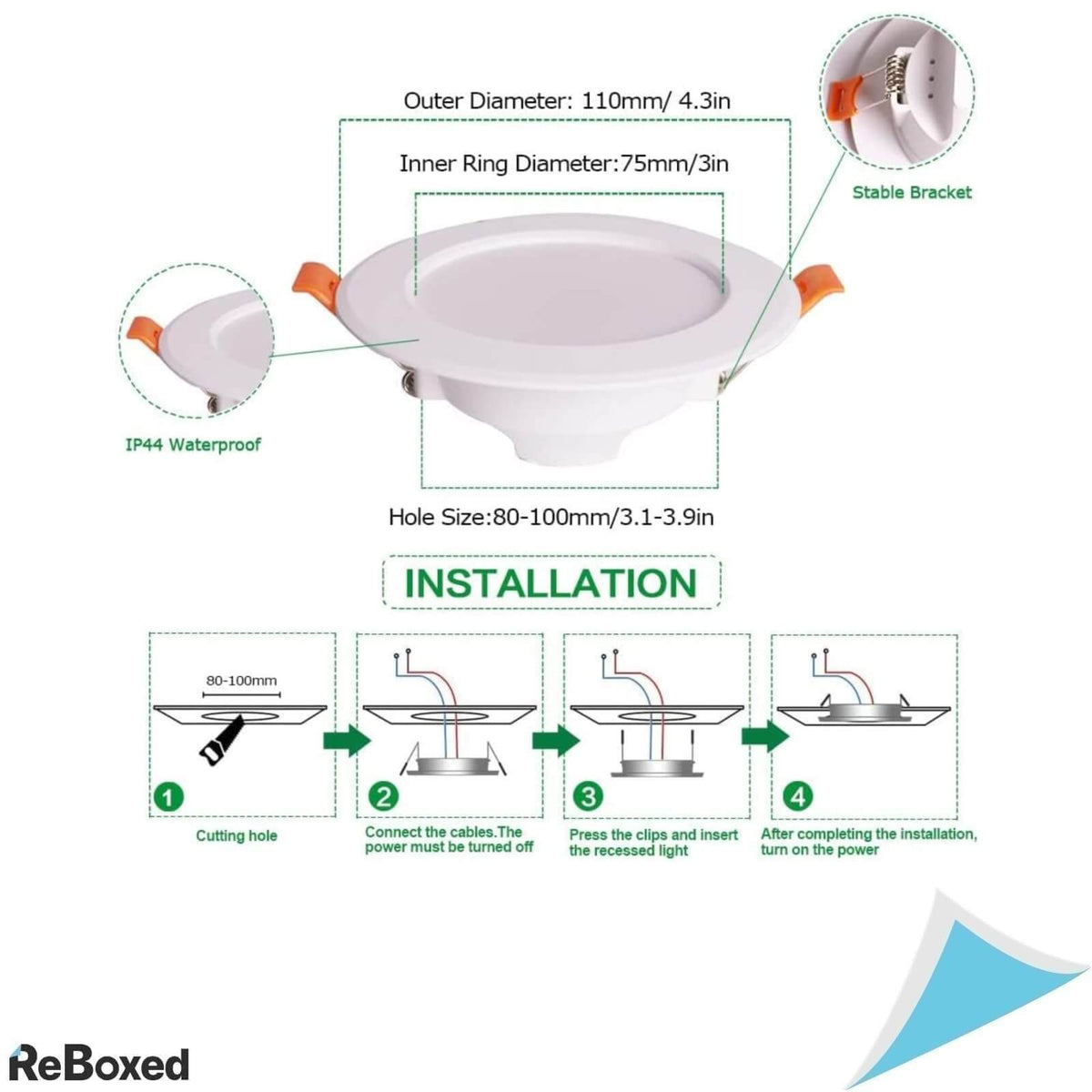 Outer Diameter: 110mm/ 4.3in

Inner Ring Diameter:75mm/3in

Stable Bracket

IP44 Waterproof

Hole Size:80-100mm/3.1-3.9in

INSTALLATION

80-100mm

1
Cutting hole

2
Connect the cables.The power must be turned off

3
Press the clips and insert the recessed light

4
After completing the installation, turn on the power

ReBoxed