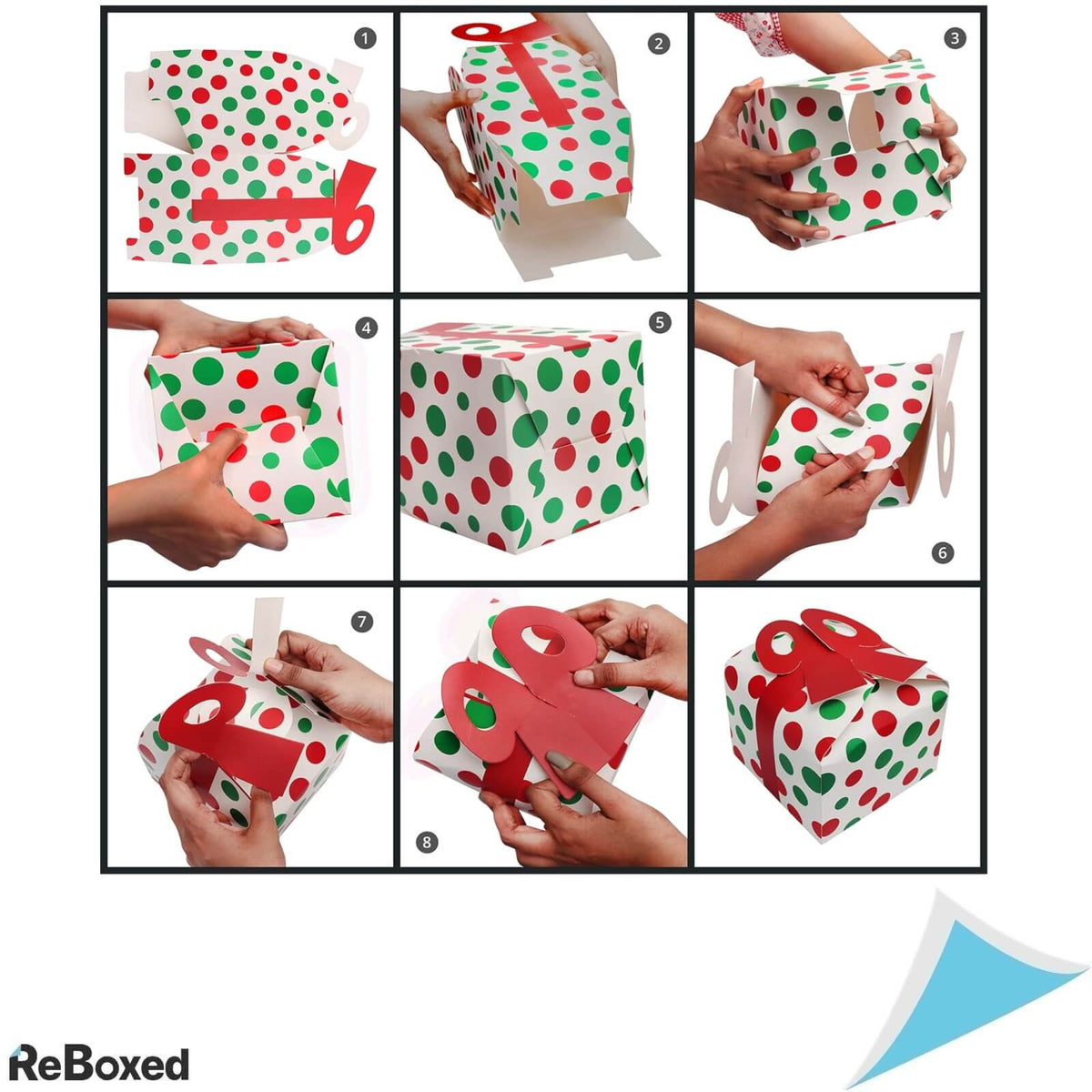 1

2

3

4

5

6

7

8

ReBoxed