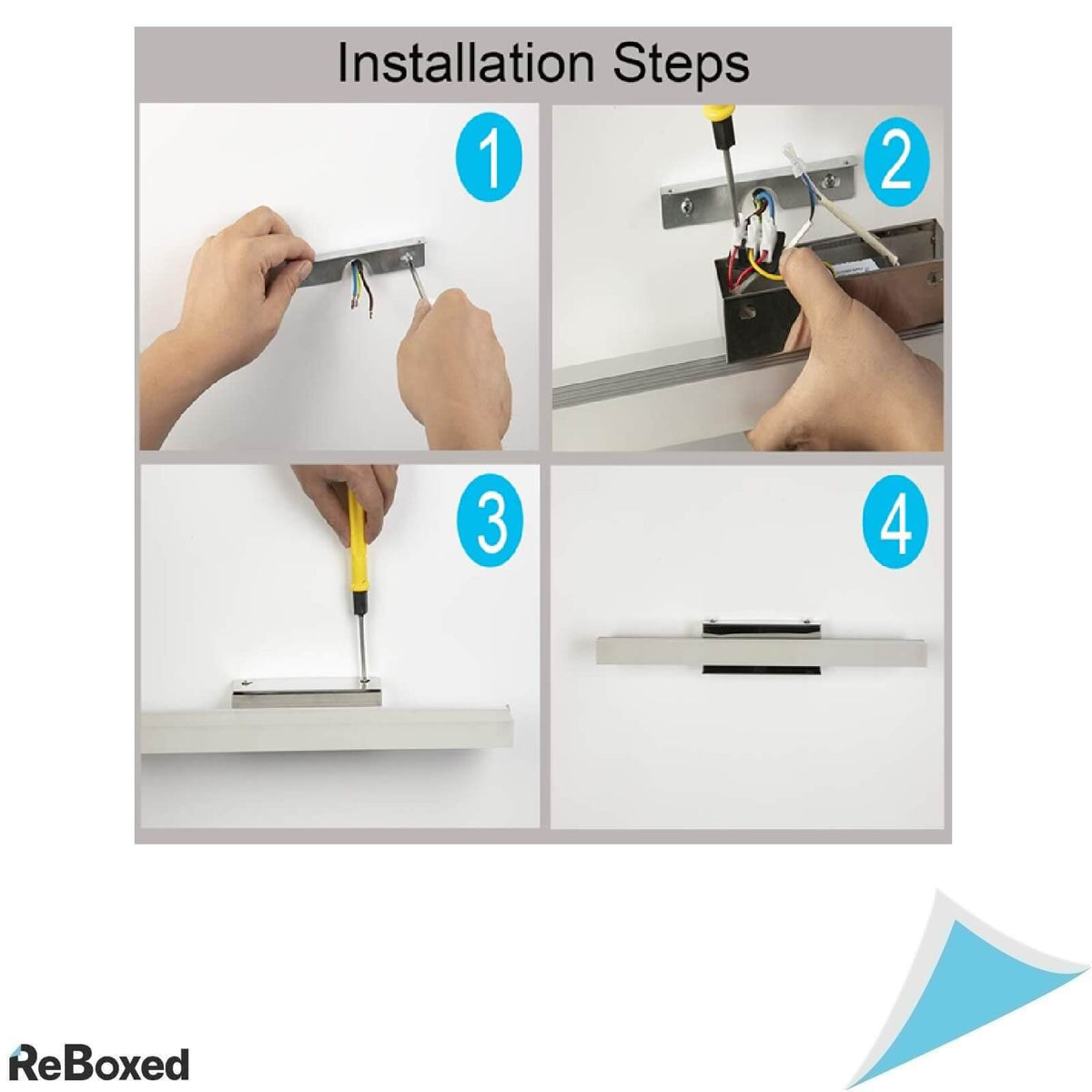 Installation Steps

1

2

3

4

ReBoxed