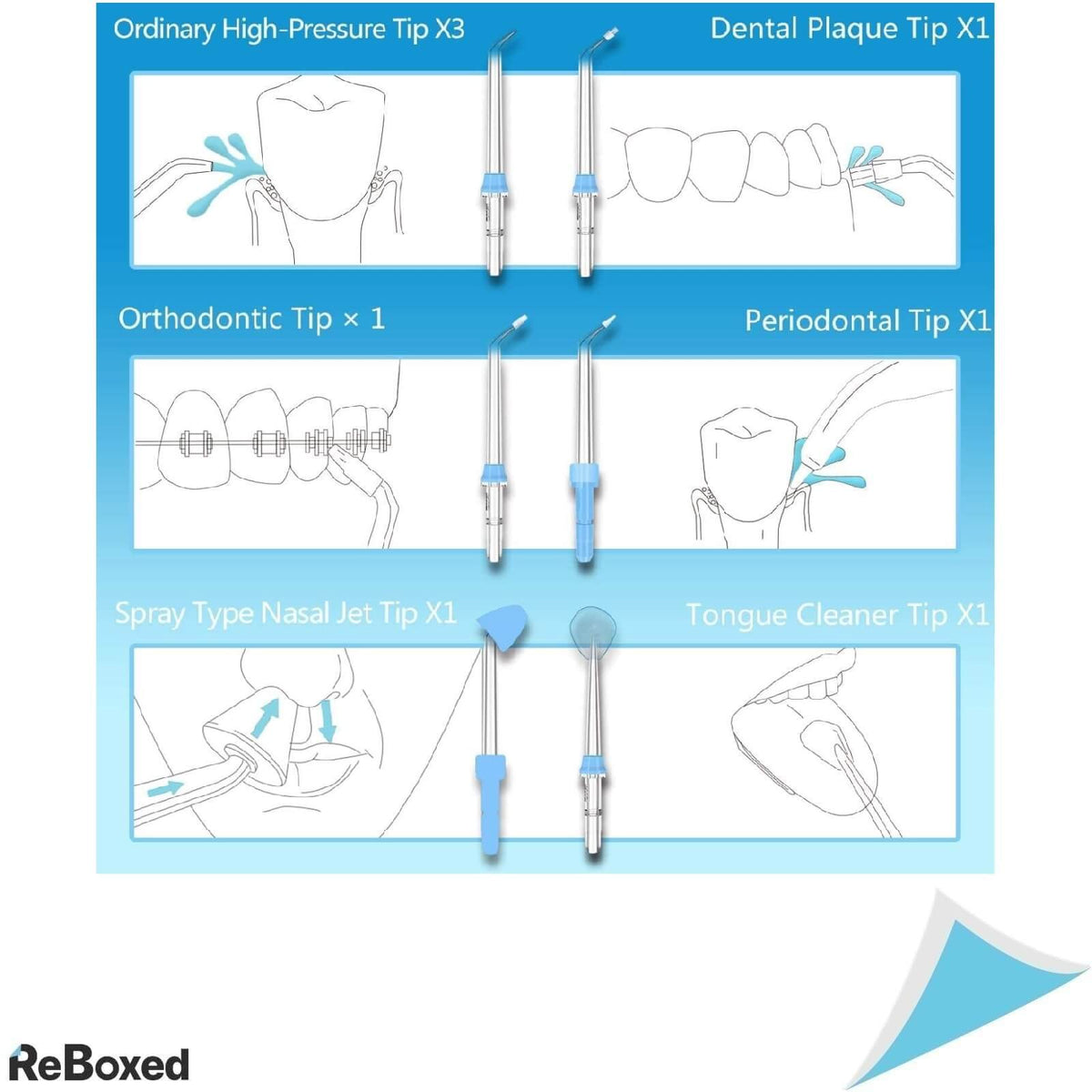 Ordinary High-Pressure Tip X3

Dental Plaque Tip X1

Orthodontic Tip × 1

Periodontal Tip X1

Spray Type Nasal Jet Tip X1

Tongue Cleaner Tip X1

ReBoxed