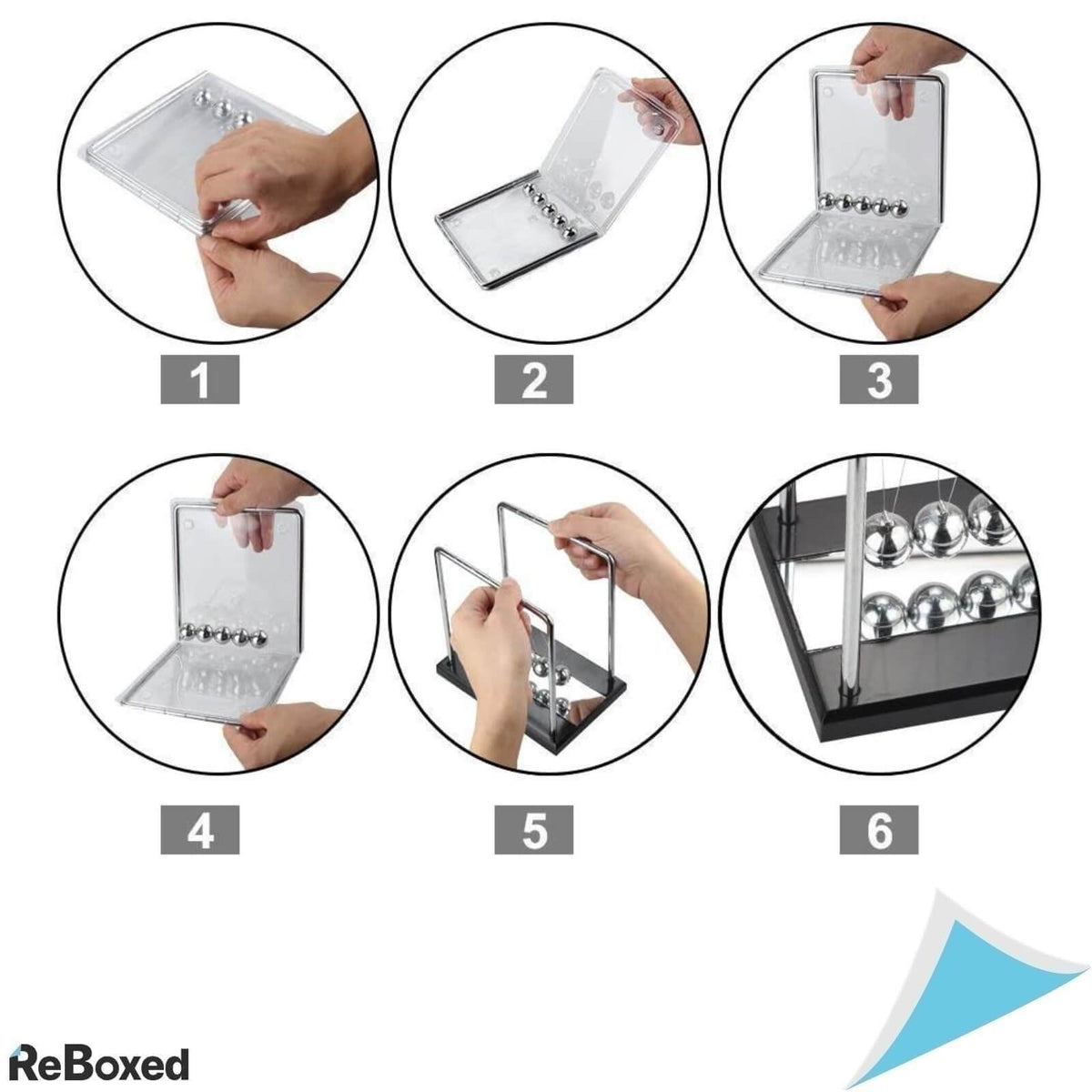 1

2

3

4

5

6

ReBoxed